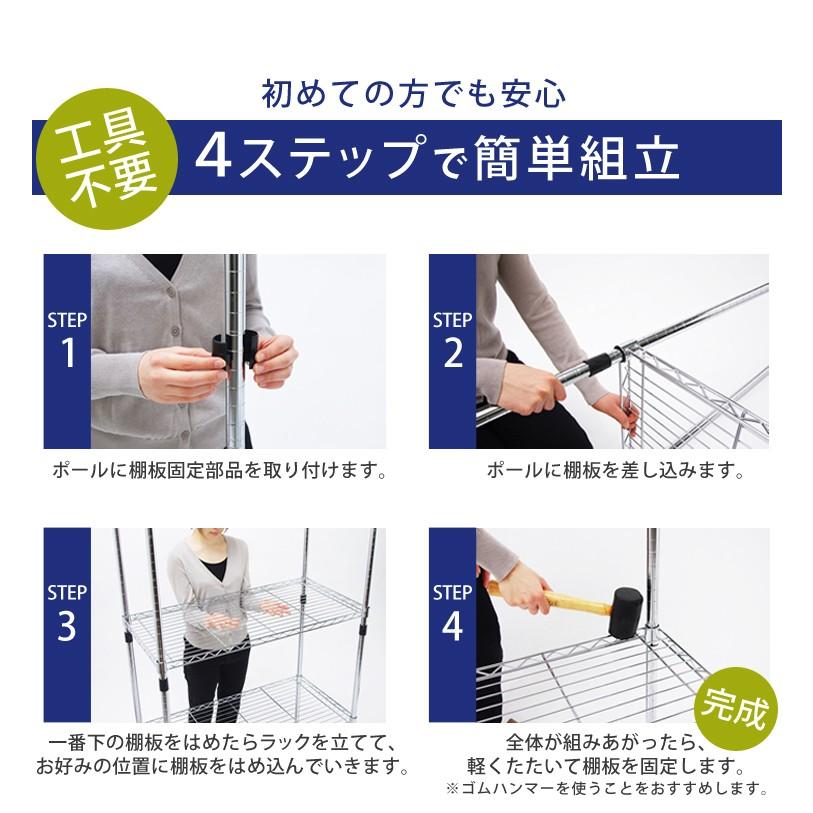 初めての方でも安心

工具不要

4ステップで簡単組立

STEP 1

ポールに棚板固定部品を取り付けます。

STEP 2

ポールに棚板を差し込みます。

STEP 3

一番下の棚板をはめたらラックを立てて、お好みの位置に棚板をはめ込んでいきます。

STEP 4

完成

全体が組みあがったら、軽くたたいて棚板を固定します。
※ゴムハンマーを使うことをおすすめします。