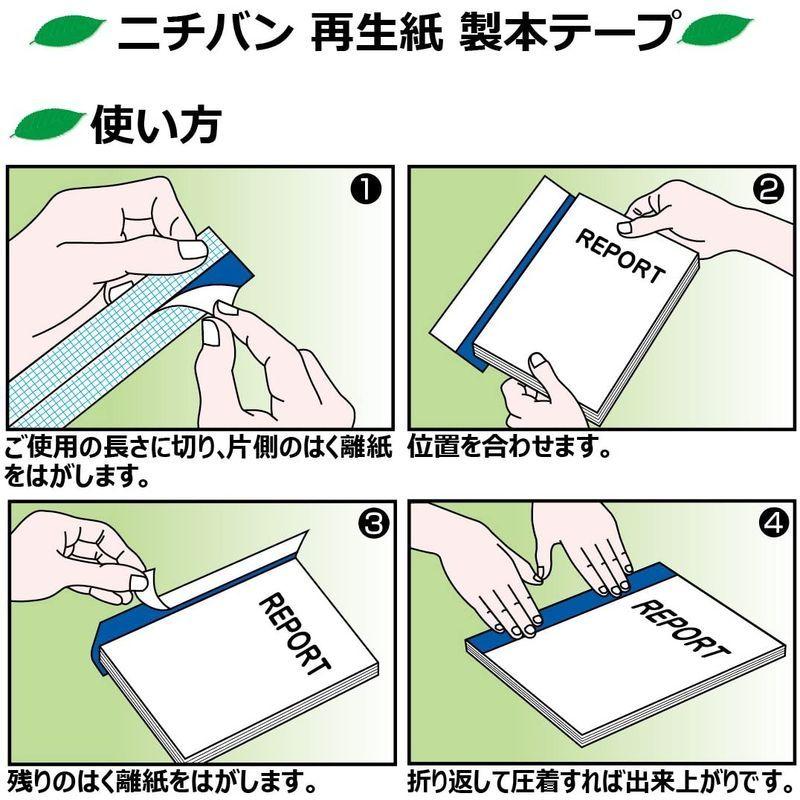 ニチバン 再生紙 製本テープ

使い方

❶

ご使用の長さに切り、片側のはく離紙をはがします。

❷

REPORT

位置を合わせます。

❸

REPORT

残りのはく離紙をはがします。

❹

REPORT

折り返して圧着すれば出来上がりです。