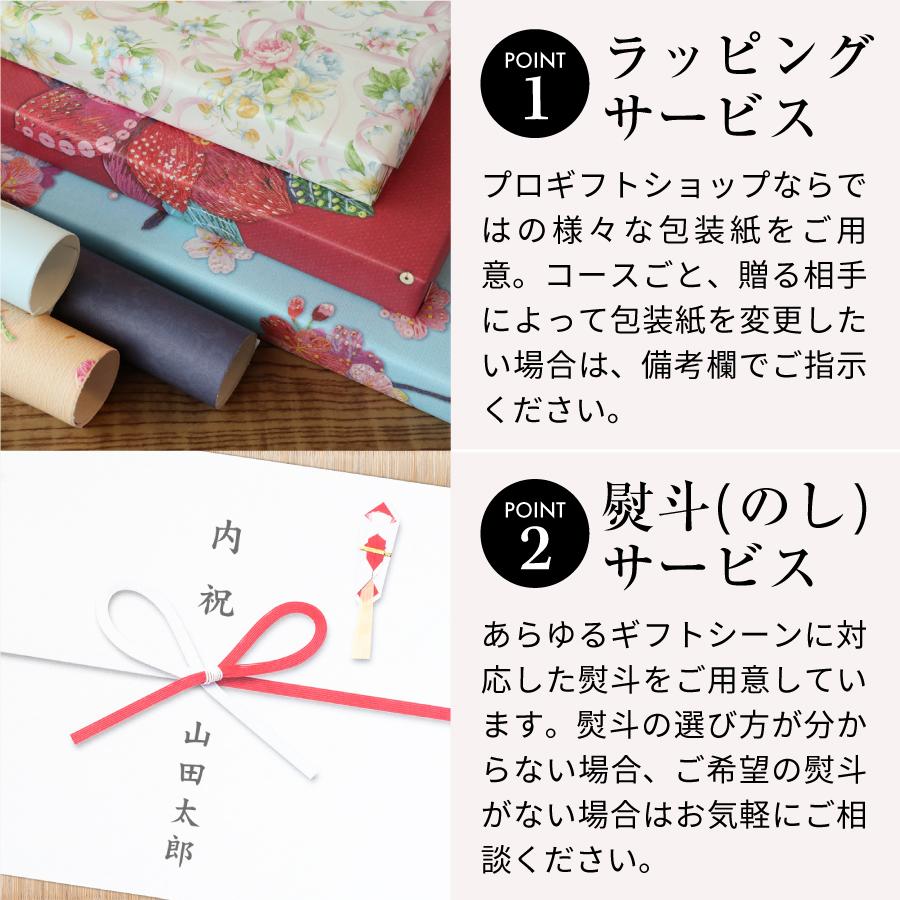 POINT 1 ラッピングサービス

プロギフトショップならではの様々な包装紙をご用意。コースごと、贈る相手によって包装紙を変更したい場合は、備考欄でご指示ください。

内祝

山田太郎

POINT 2 熨斗(のし)サービス

あらゆるギフトシーンに対応した熨斗をご用意しています。熨斗の選び方が分からない場合、ご希望の熨斗がない場合はお気軽にご相談ください。