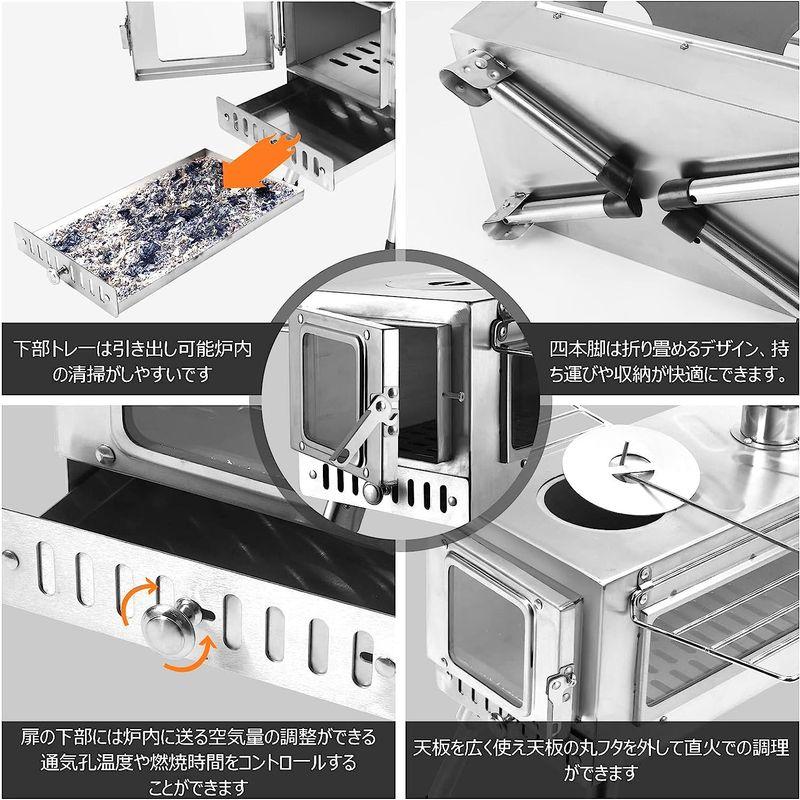 下部トレーは引き出し可能炉内の清掃がしやすいです

四本脚は折り畳めるデザイン、持ち運びや収納が快適にできます。

扉の下部には炉内に送る空気量の調整ができる通気孔温度や燃焼時間をコントロールすることができます

天板を広く使え天板の丸フタを外して直火での調理ができます