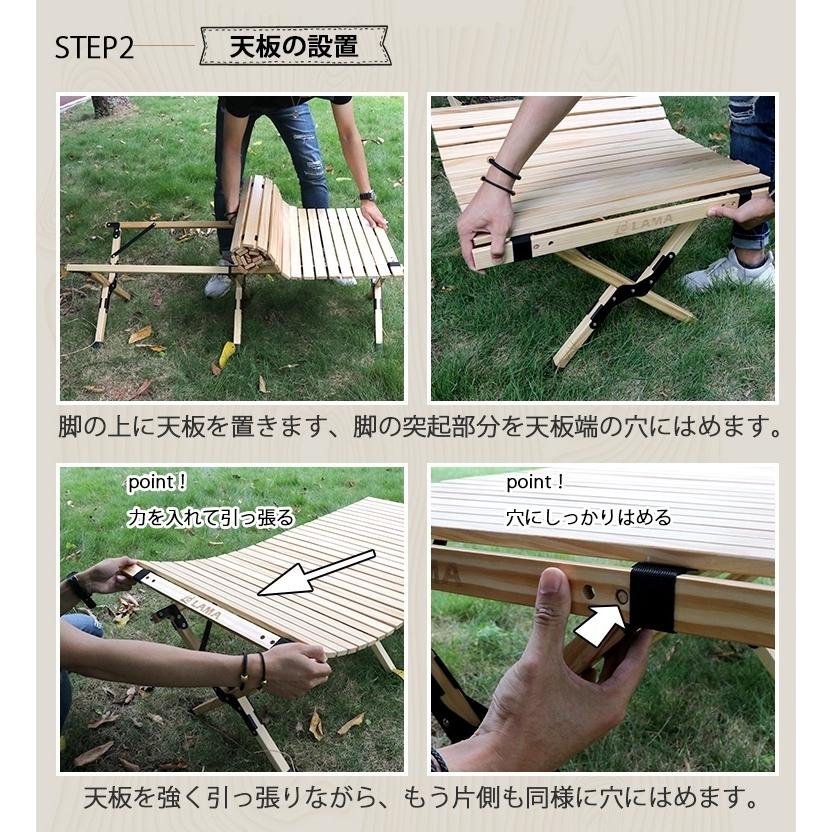 STEP2 天板の設置

LAMA

脚の上に天板を置きます、脚の突起部分を天板端の穴にはめます。

point！
力を入れて引っ張る

LAMA

point！
穴にしっかりはめる

天板を強く引っ張りながら、もう片側も同様に穴にはめます。