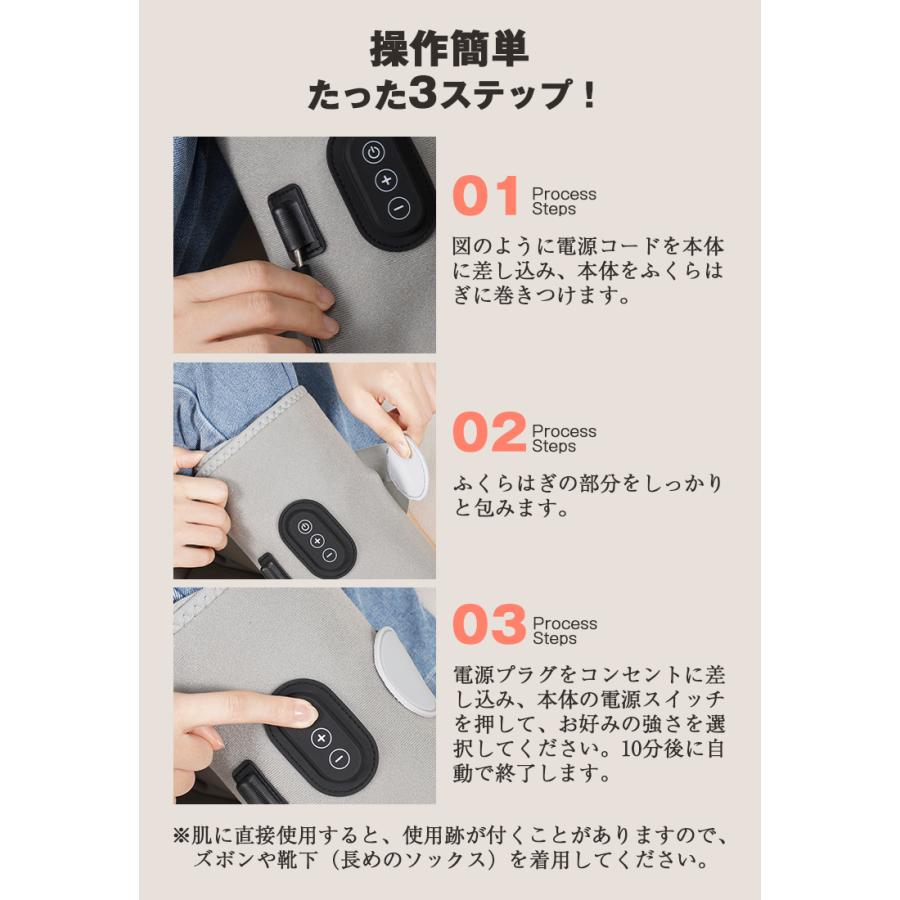 操作簡単
たった3ステップ！

01 Process Steps

図のように電源コードを本体に差し込み、本体をふくらはぎに巻きつけます。

02 Process Steps

ふくらはぎの部分をしっかりと包みます。

03 Process Steps

電源プラグをコンセントに差し込み、本体の電源スイッチを押して、お好みの強さを選択してください。10分後に自動で終了します。

※肌に直接使用すると、使用跡が付くことがありますので、ズボンや靴下（長めのソックス）を着用してください。