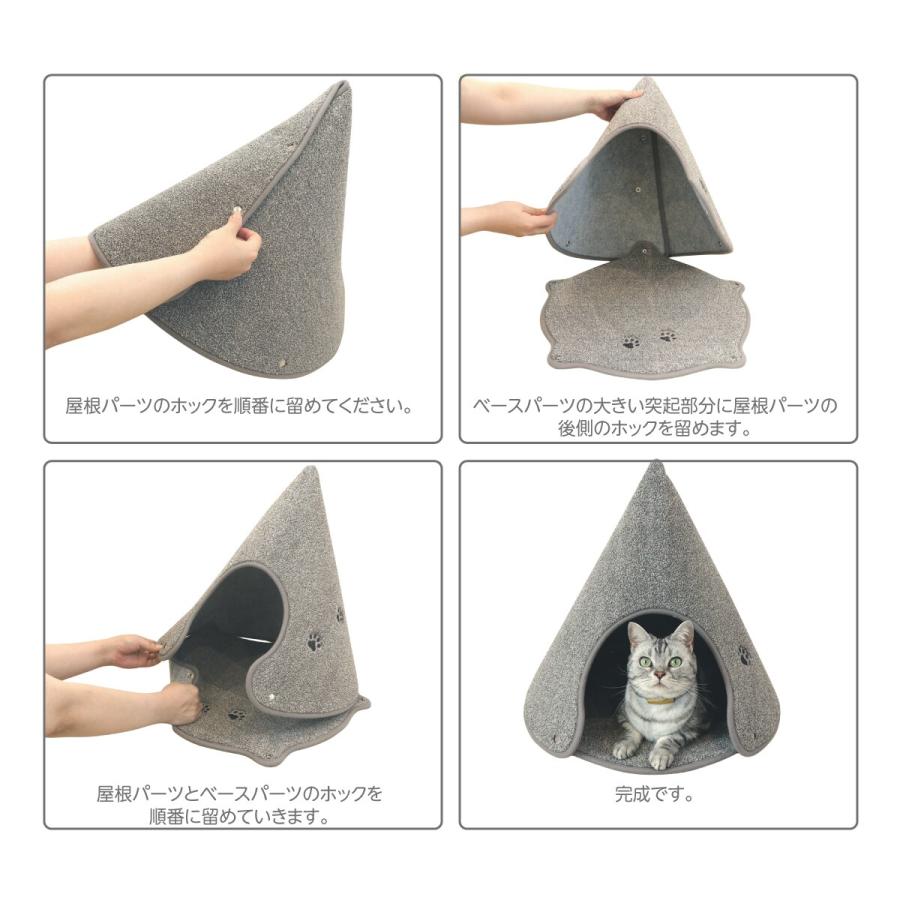 屋根パーツのホックを順番に留めてください。

ベースパーツの大きい突起部分に屋根パーツの後側のホックを留めます。

屋根パーツとベースパーツのホックを順番に留めていきます。

完成です。