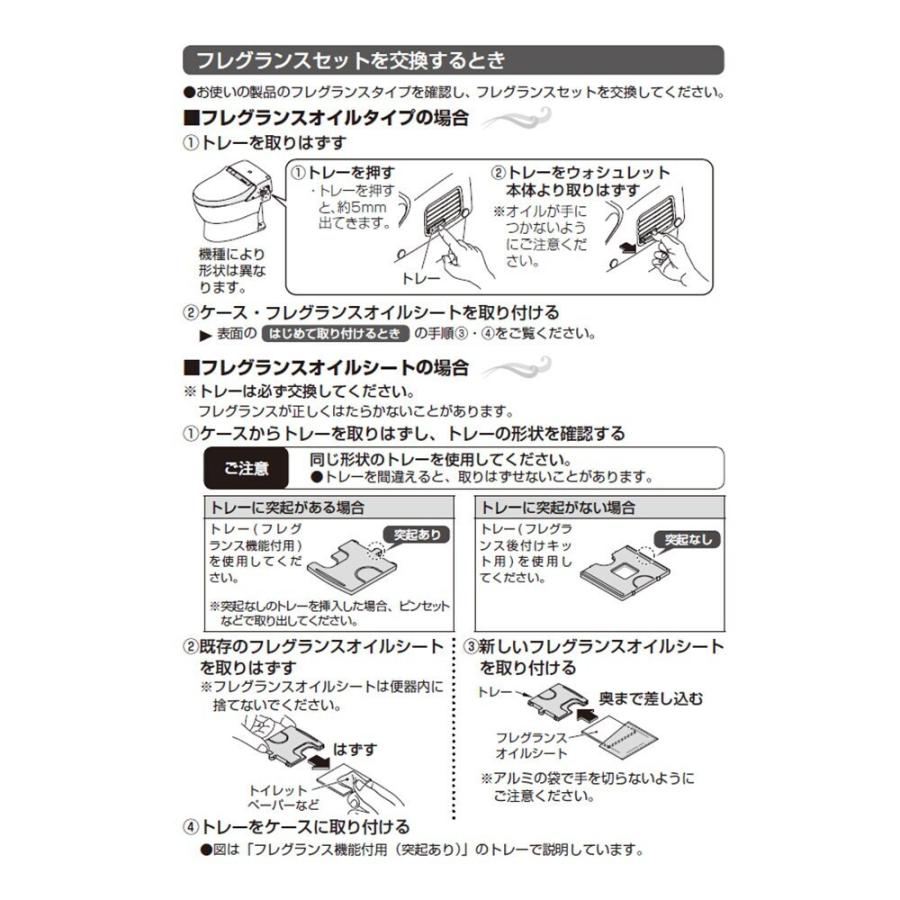 フレグランスセットを交換するとき

●お使いの製品のフレグランスタイプを確認し、フレグランスセットを交換してください。

■フレグランスオイルタイプの場合

①トレーを取りはずす

機種により形状は異なります。

①トレーを押す
・トレーを押すと、約5mm出てきます。

トレー

②トレーをウォシュレット本体より取りはずす
※オイルが手につかないようにご注意ください。

②ケース・フレグランスオイルシートを取り付ける

▶ 表面の はじめて取り付けるとき の手順③・④をご覧ください。

■フレグランスオイルシートの場合

※トレーは必ず交換してください。
フレグランスが正しくはたらかないことがあります。

①ケースからトレーを取りはずし、トレーの形状を確認する

ご注意
同じ形状のトレーを使用してください。
●トレーを間違えると、取りはずせないことがあります。

トレーに突起がある場合

トレー（フレグランス機能付用）を使用してください。

突起あり

※突起なしのトレーを挿入した場合、ピンセットなどで取り出してください。

トレーに突起がない場合

トレー（フレグランス後付けキット用）を使用してください。

突起なし

②既存のフレグランスオイルシートを取りはずす
※フレグランスオイルシートは便器内に捨てないでください。

はずす

トイレットペーパーなど

③新しいフレグランスオイルシートを取り付ける

トレー

奥まで差し込む

フレグランスオイルシート

※アルミの袋で手を切らないようにご注意ください。

④トレーをケースに取り付ける

●図は「フレグランス機能付用（突起あり）」のトレーで説明しています。