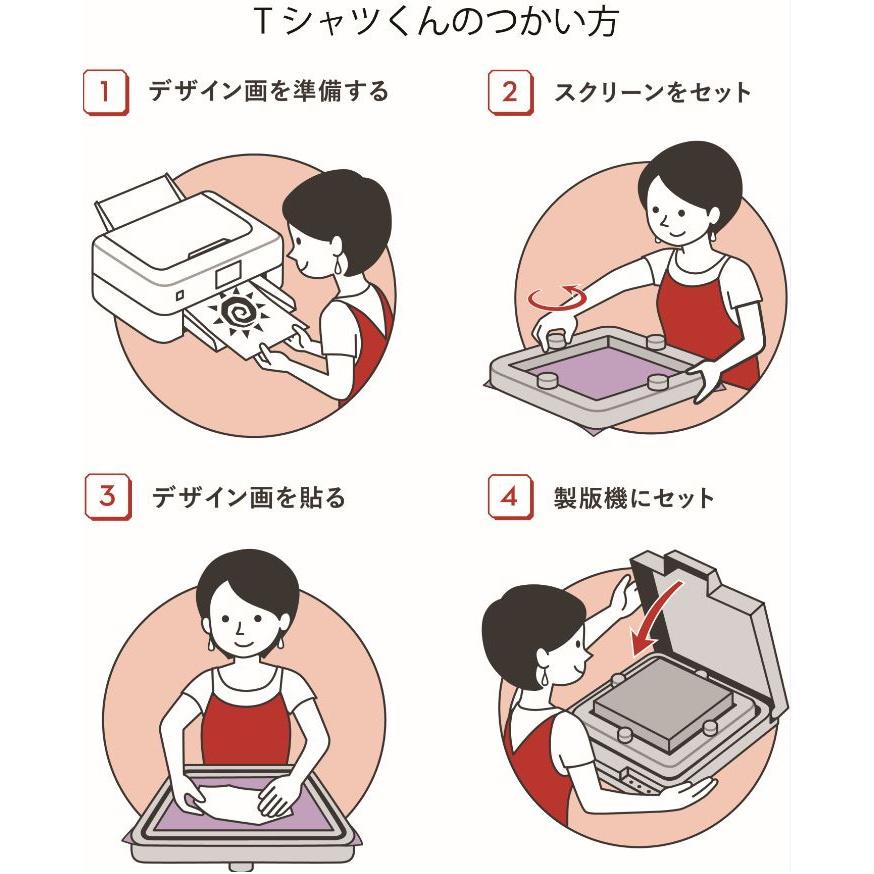 Tシャツくんのつかい方

1 デザイン画を準備する

2 スクリーンをセット

3 デザイン画を貼る

4 製版機にセット