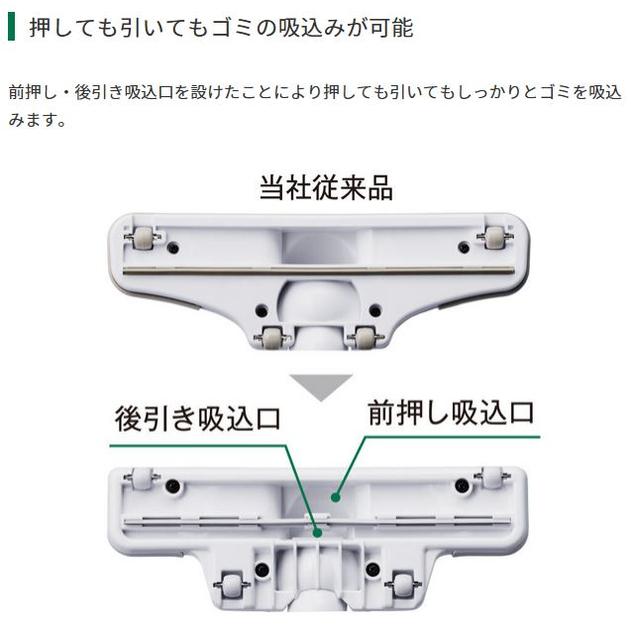 押しても引いてもゴミの吸込みが可能

前押し・後引き吸込口を設けたことにより押しても引いてもしっかりとゴミを吸込みます。

当社従来品

後引き吸込口

前押し吸込口