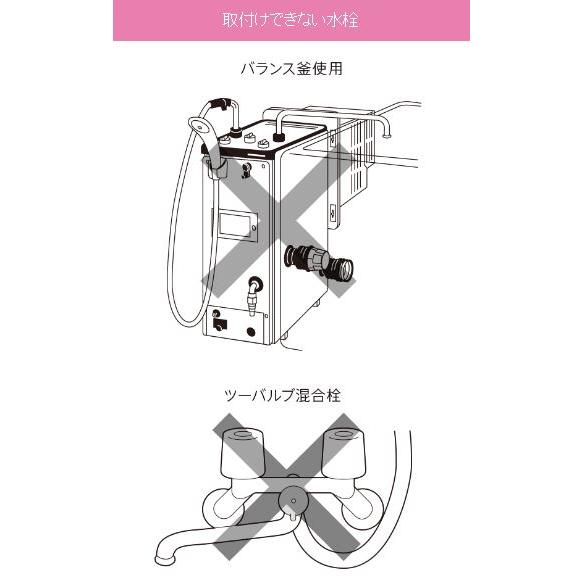 取付けできない水栓

バランス釜使用

ツーバルブ混合栓