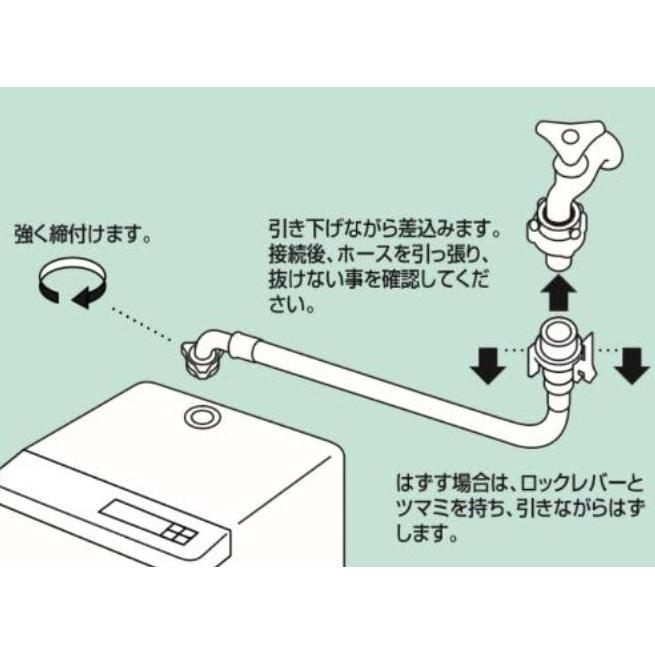 強く締付けます。

引き下げながら差込みます。接続後、ホースを引っ張り、抜けない事を確認してください。

はずす場合は、ロックレバーとツマミを持ち、引きながらはずします。