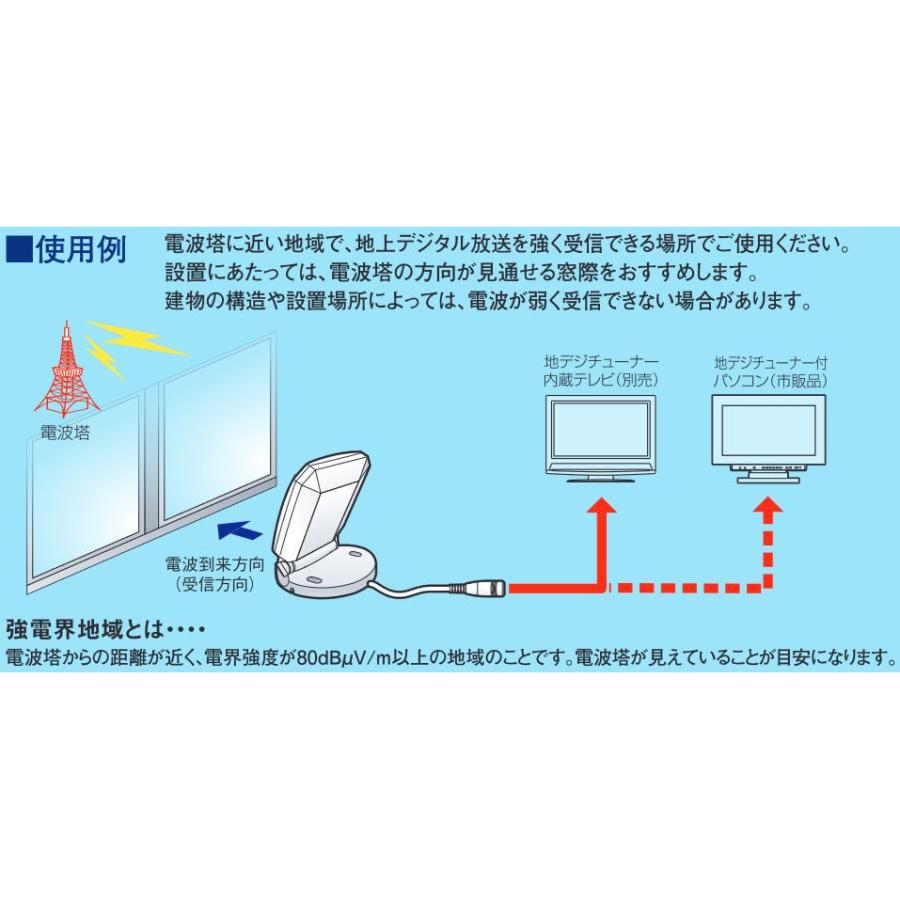 ■使用例

電波塔に近い地域で、地上デジタル放送を強く受信できる場所でご使用ください。
設置にあたっては、電波塔の方向が見通せる窓際をおすすめします。
建物の構造や設置場所によっては、電波が弱く受信できない場合があります。

電波塔

電波到来方向
（受信方向）

地デジチューナー
内蔵テレビ（別売）

地デジチューナー付
パソコン（市販品）

強電界地域とは・・・・
電波塔からの距離が近く、電界強度が80dBμV/m以上の地域のことです。電波塔が見えていることが目安になります。