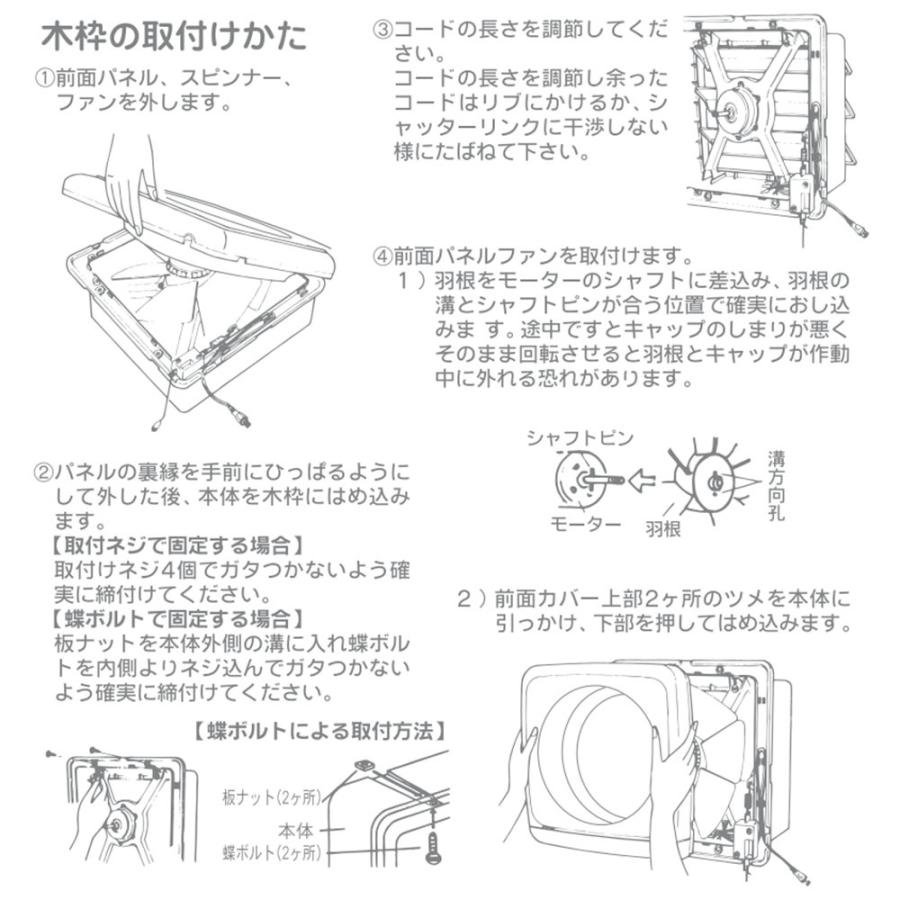 木枠の取付けかた

①前面パネル、スピンナー、ファンを外します。

②パネルの裏縁を手前にひっぱるようにして外した後、本体を木枠にはめ込みます。
【取付ネジで固定する場合】
取付けネジ4個でガタつかないよう確実に締付けてください。
【蝶ボルトで固定する場合】
板ナットを本体外側の溝に入れ蝶ボルトを内側よりネジ込んでガタつかないよう確実に締付けてください。

【蝶ボルトによる取付方法】

板ナット(2ヶ所)
本体
蝶ボルト(2ヶ所)

③コードの長さを調節してください。
コードの長さを調節し余ったコードはリブにかけるか、シャッターリンクに干渉しない様にたばねて下さい。

④前面パネルファンを取付けます。
1）羽根をモーターのシャフトに差込み、羽根の溝とシャフトピンが合う位置で確実におし込みま す。途中ですとキャップのしまりが悪くそのまま回転させると羽根とキャップが作動中に外れる恐れがあります。

シャフトピン
モーター
羽根
溝方向孔

2）前面カバー上部2ヶ所のツメを本体に引っかけ、下部を押してはめ込みます。