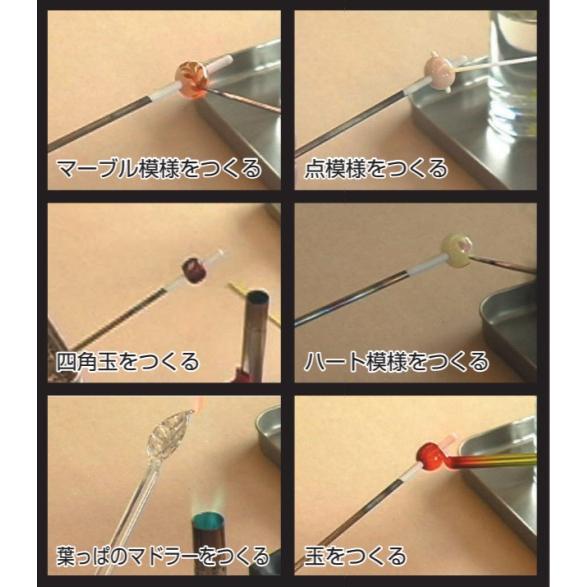 マーブル模様をつくる

点模様をつくる

四角玉をつくる

ハート模様をつくる

葉っぱのマドラーをつくる

玉をつくる