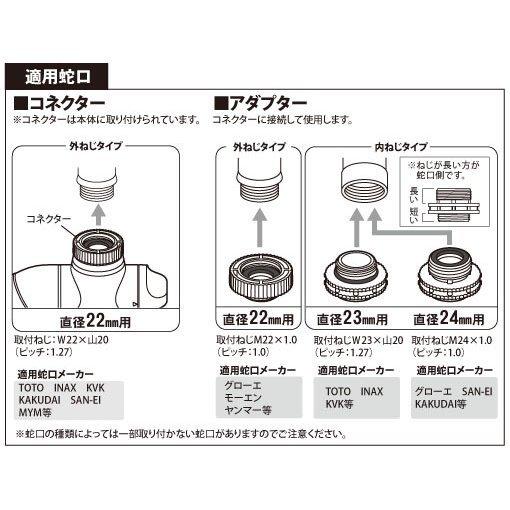 適用蛇口

■コネクター
※コネクターは本体に取り付けられています。

外ねじタイプ

コネクター

直径22mm用

取付ねじ：W22×山20
（ピッチ：1.27）

適用蛇口メーカー

TOTO INAX KVK
KAKUDAI SAN-EI
MYM等

■アダプター
コネクターに接続して使用します。

外ねじタイプ

直径22mm用

取付ねじM22×1.0
（ピッチ：1.0）

適用蛇口メーカー

グローエ
モーエン
ヤンマー等

内ねじタイプ

※ねじが長い方が蛇口側です。

長い
短い

直径23mm用

取付ねじW23×山20
（ピッチ：1.27）

適用蛇口メーカー

TOTO INAX
KVK等

直径24mm用

取付ねじM24×1.0
（ピッチ：1.0）

適用蛇口メーカー

グローエ SAN-EI
KAKUDAI等

※蛇口の種類によっては一部取り付かない蛇口がありますのでご注意ください。