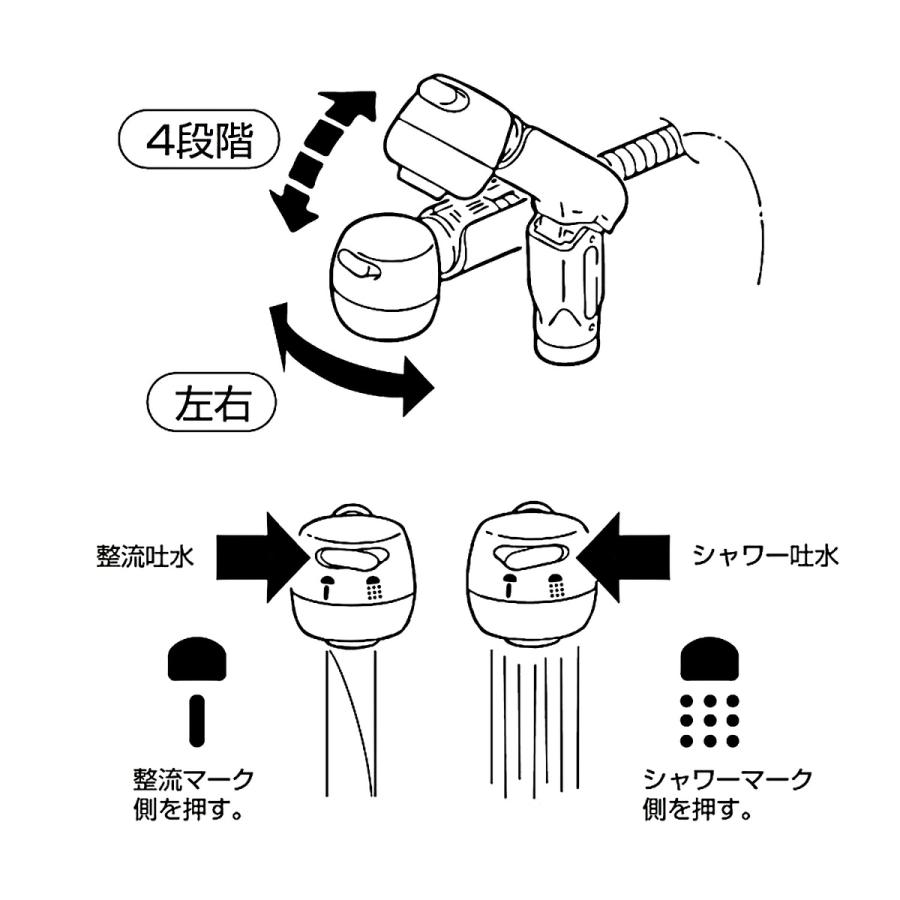 4段階

左右

整流吐水

シャワー吐水

整流マーク側を押す。

シャワーマーク側を押す。