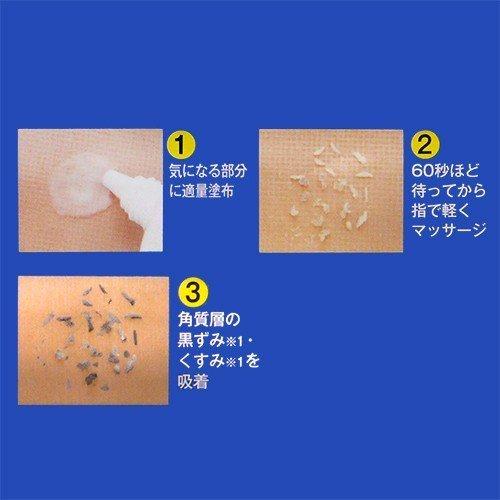 1
気になる部分に適量塗布

2
60秒ほど待ってから指で軽くマッサージ

3
角質層の黒ずみ※1・くすみ※1を吸着