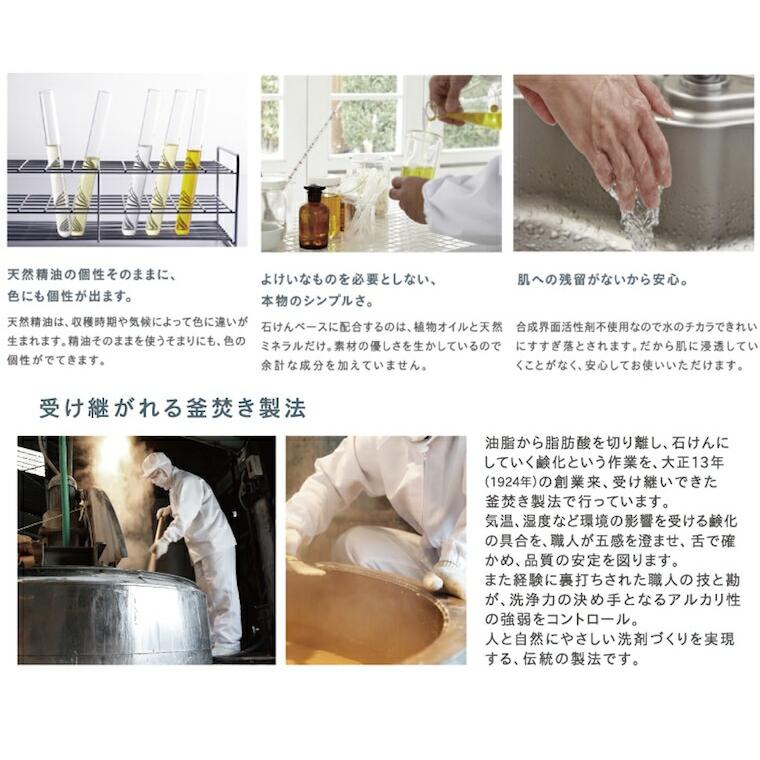 天然精油の個性そのままに、色にも個性が出ます。

天然精油は、収穫時期や気候によって色に違いが生まれます。精油そのままを使うそまりにも、色の個性がでてきます。

よけいなものを必要としない、本物のシンプルさ。

石けんベースに配合するのは、植物オイルと天然ミネラルだけ。素材の優しさを生かしているので余計な成分を加えていません。

肌への残留がないから安心。

合成界面活性剤不使用なので水のチカラできれいにすすぎ落とされます。だから肌に浸透していくことがなく、安心してお使いいただけます。

受け継がれる釜焚き製法

油脂から脂肪酸を切り離し、石けんにしていく鹸化という作業を、大正13年(1924年)の創業来、受け継いできた釜焚き製法で行っています。
気温、湿度など環境の影響を受ける鹸化の具合を、職人が五感を澄ませ、舌で確かめ、品質の安定を図ります。
また経験に裏打ちされた職人の技と勘が、洗浄力の決め手となるアルカリ性の強弱をコントロール。
人と自然にやさしい洗剤づくりを実現する、伝統の製法です。