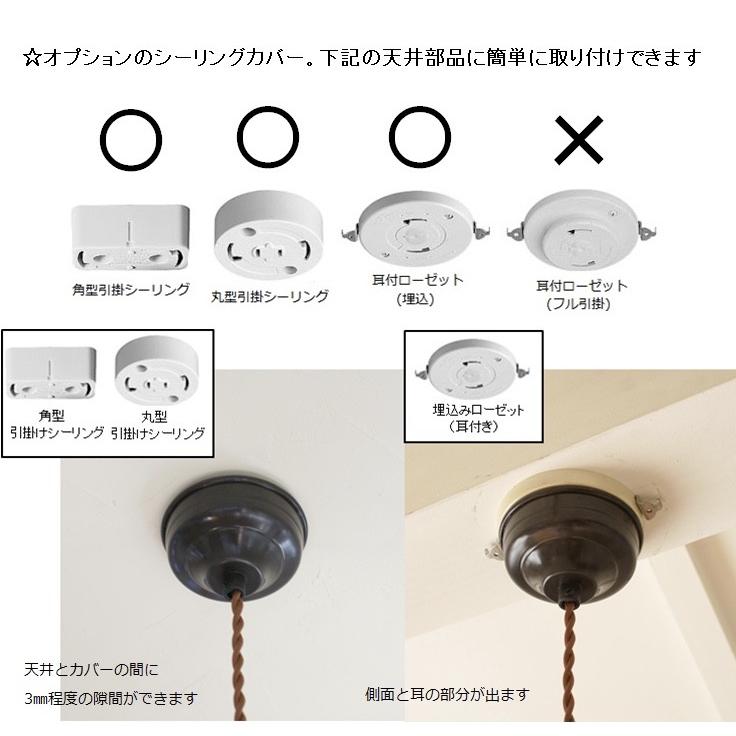 ☆オプションのシーリングカバー。下記の天井部品に簡単に取り付けできます

○ ○ ○ ×

角型引掛シーリング

丸型引掛シーリング

耳付ローゼット
(埋込)

耳付ローゼット
(フル引掛)

角型
引掛けシーリング

丸型
引掛けシーリング

埋込みローゼット
(耳付き)

天井とカバーの間に
3㎜程度の隙間ができます

側面と耳の部分が出ます