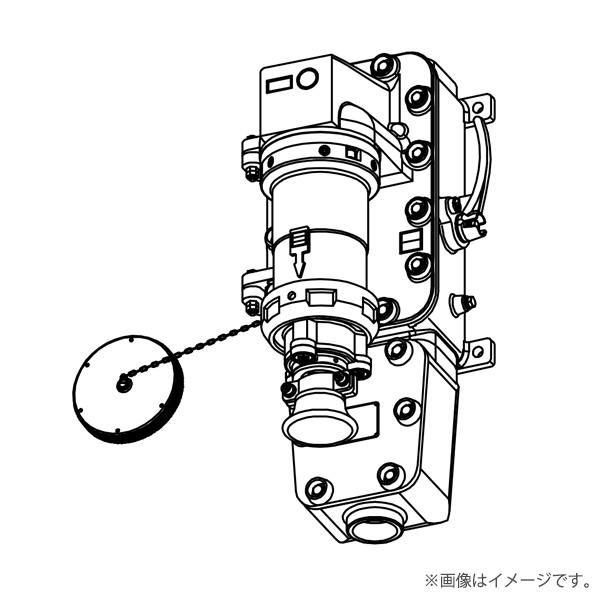 ※画像はイメージです。