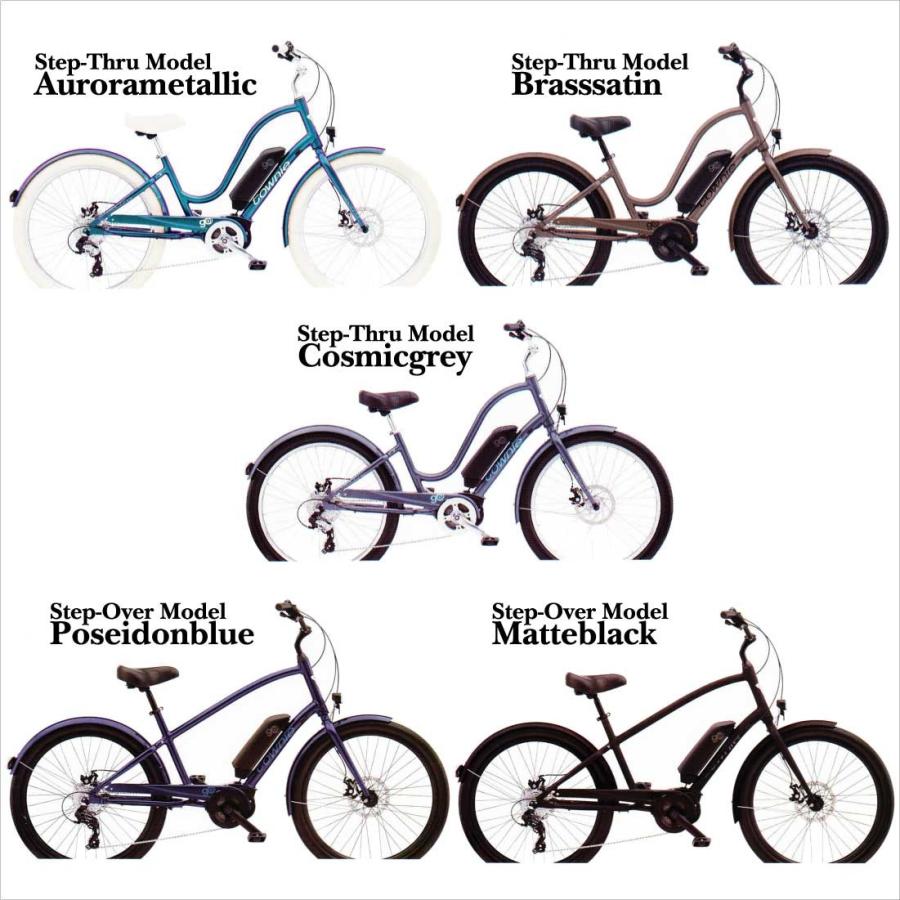 Step-Thru Model
Aurorametallic

Step-Thru Model
Brasssatin

Step-Thru Model
Cosmicgrey

Step-Over Model
Poseidonblue

Step-Over Model
Matteblack