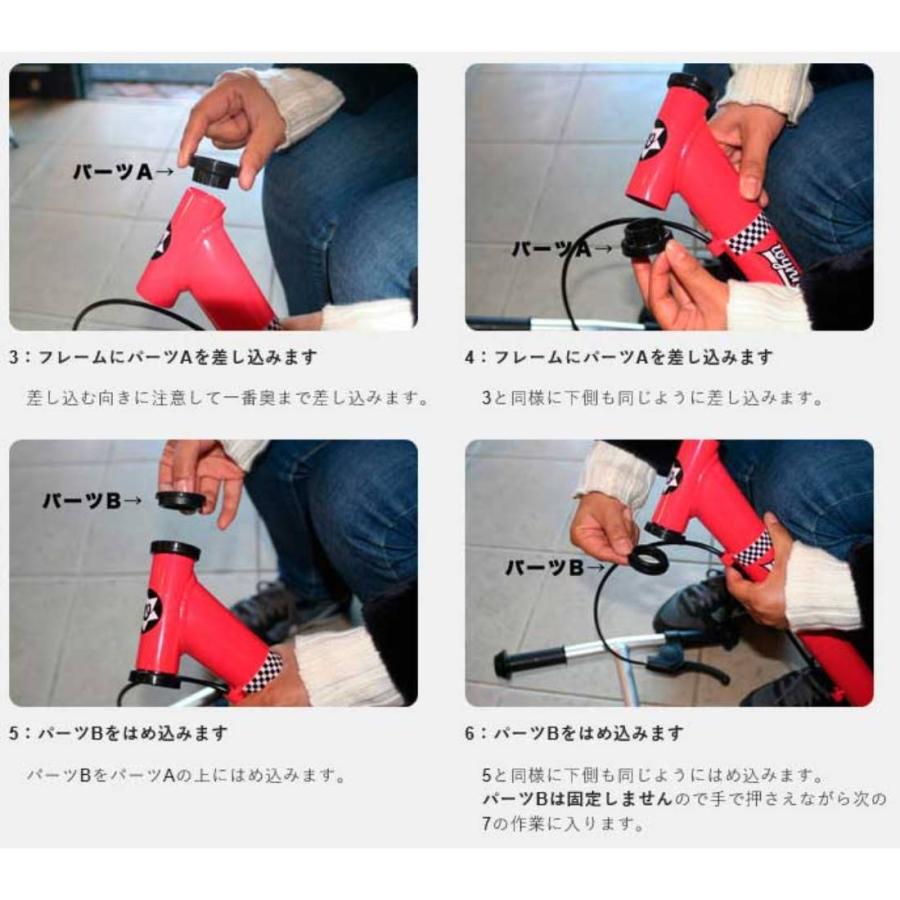 パーツA→

3：フレームにパーツAを差し込みます

差し込む向きに注意して一番奥まで差し込みます。

パーツA→

4：フレームにパーツAを差し込みます

3と同様に下側も同じように差し込みます。

パーツB→

5：パーツBをはめ込みます

パーツBをパーツAの上にはめ込みます。

パーツB→

6：パーツBをはめ込みます

5と同様に下側も同じようにはめ込みます。
パーツBは固定しませんので手で押さえながら次の7の作業に入ります。