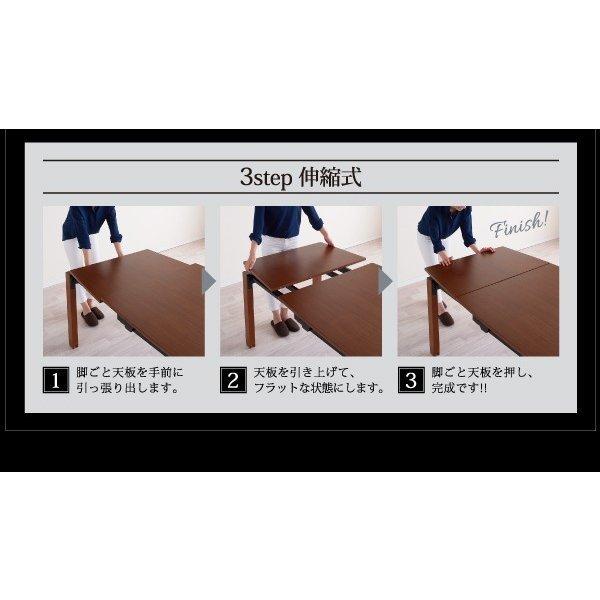 3step 伸縮式

Finish!

1 脚ごと天板を手前に引っ張り出します。

2 天板を引き上げて、フラットな状態にします。

3 脚ごと天板を押し、完成です!!