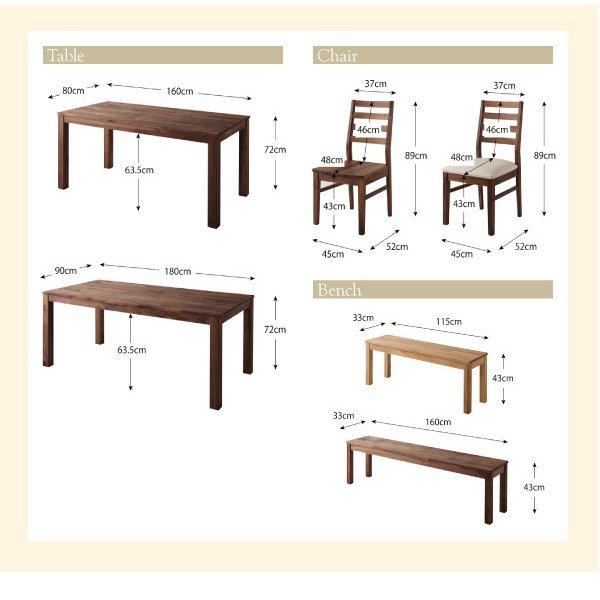 Table

80cm
160cm
72cm
63.5cm

90cm
180cm
72cm
63.5cm

Chair

37cm
46cm
48cm
89cm
43cm
45cm
52cm

37cm
46cm
48cm
89cm
43cm
45cm
52cm

Bench

33cm
115cm
43cm

33cm
160cm
43cm