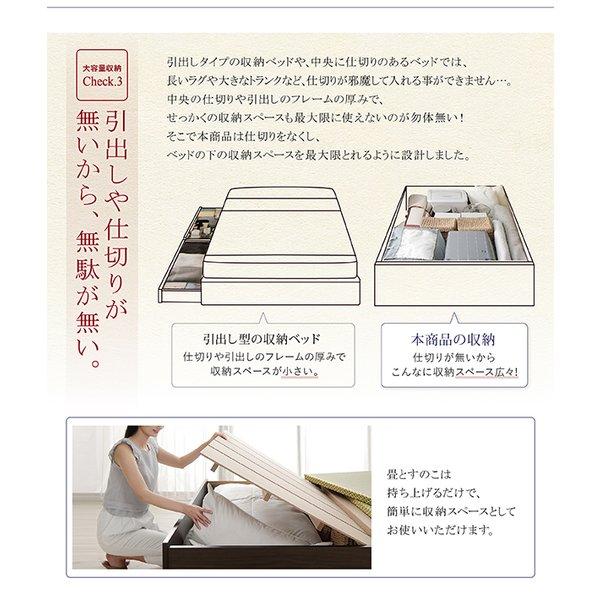 大容量収納
Check.3

引出しや仕切りが無いから、無駄が無い。

引出しタイプの収納ベッドや、中央に仕切りのあるベッドでは、長いラグや大きなトランクなど、仕切りが邪魔して入れる事ができません…。中央の仕切りや引出しのフレームの厚みで、せっかくの収納スペースも最大限に使えないのが勿体無い！そこで本商品は仕切りをなくし、ベッドの下の収納スペースを最大限とれるように設計しました。

引出し型の収納ベッド
仕切りや引出しのフレームの厚みで収納スペースが小さい。

本商品の収納
仕切りが無いからこんなに収納スペース広々!

畳とすのこは持ち上げるだけで、簡単に収納スペースとしてお使いいただけます。