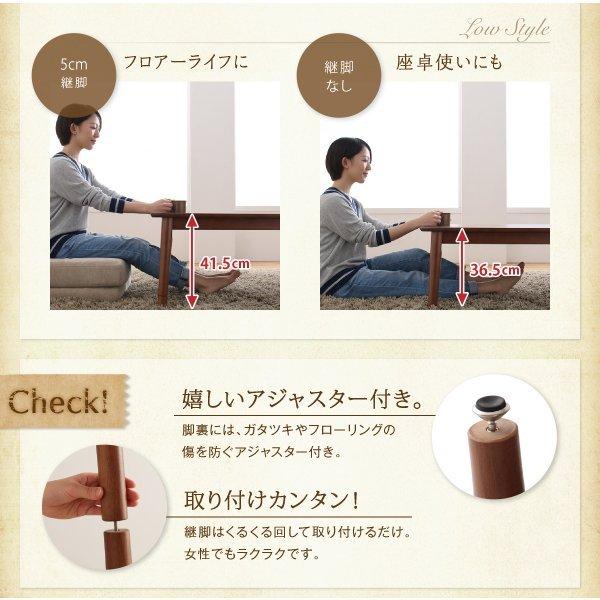 Low Style

5cm 継脚

フロアーライフに

41.5cm

継脚 なし

座卓使いにも

36.5cm

Check!

嬉しいアジャスター付き。

脚裏には、ガタツキやフローリングの傷を防ぐアジャスター付き。

取り付けカンタン!

継脚はくるくる回して取り付けるだけ。女性でもラクラクです。