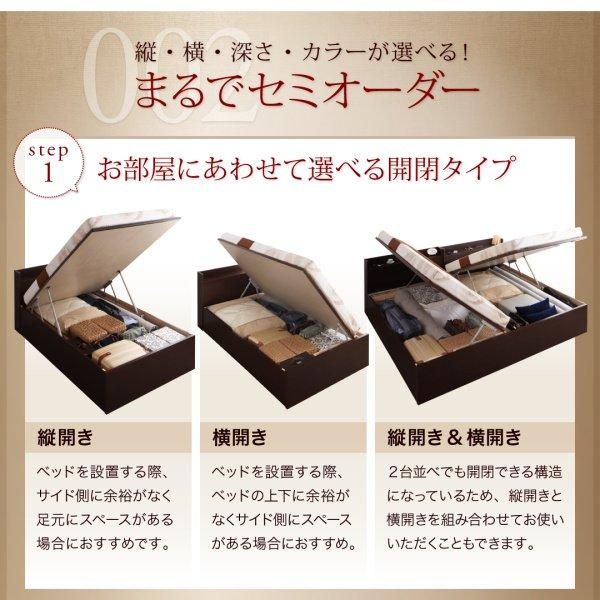 002

縦・横・深さ・カラーが選べる！
まるでセミオーダー

step 1
お部屋にあわせて選べる開閉タイプ

縦開き

ベッドを設置する際、サイド側に余裕がなく足元にスペースがある場合におすすめです。

横開き

ベッドを設置する際、ベッドの上下に余裕がなくサイド側にスペースがある場合におすすめ。

縦開き＆横開き

2台並べでも開閉できる構造になっているため、縦開きと横開きを組み合わせてお使いいただくこともできます。