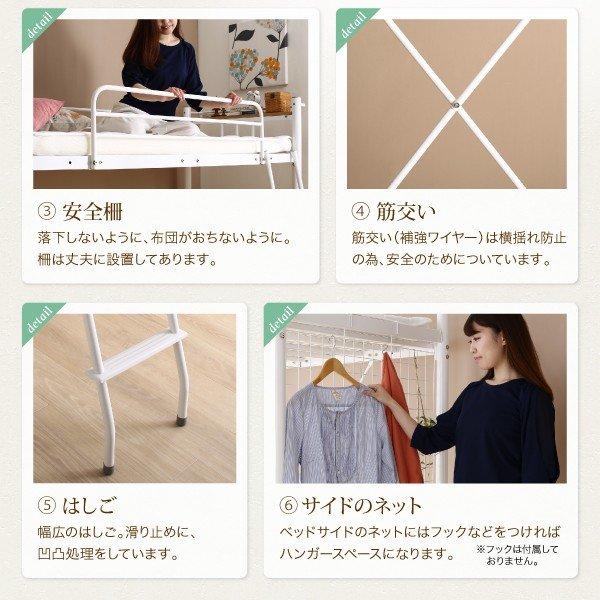 detail

③ 安全柵

落下しないように、布団がおちないように。柵は丈夫に設置してあります。

detail

④ 筋交い

筋交い（補強ワイヤー）は横揺れ防止の為、安全のためについています。

detail

⑤ はしご

幅広のはしご。滑り止めに、凹凸処理をしています。

detail

⑥ サイドのネット

ベッドサイドのネットにはフックなどをつければハンガースペースになります。

※フックは付属しておりません。