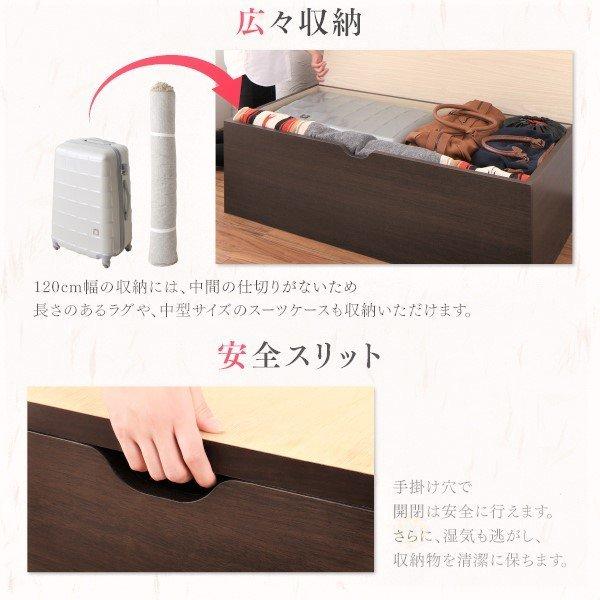 広々収納

120cm幅の収納には、中間の仕切りがないため
長さのあるラグや、中型サイズのスーツケースも収納いただけます。

安全スリット

手掛け穴で
開閉は安全に行えます。
さらに、湿気も逃がし、
収納物を清潔に保ちます。