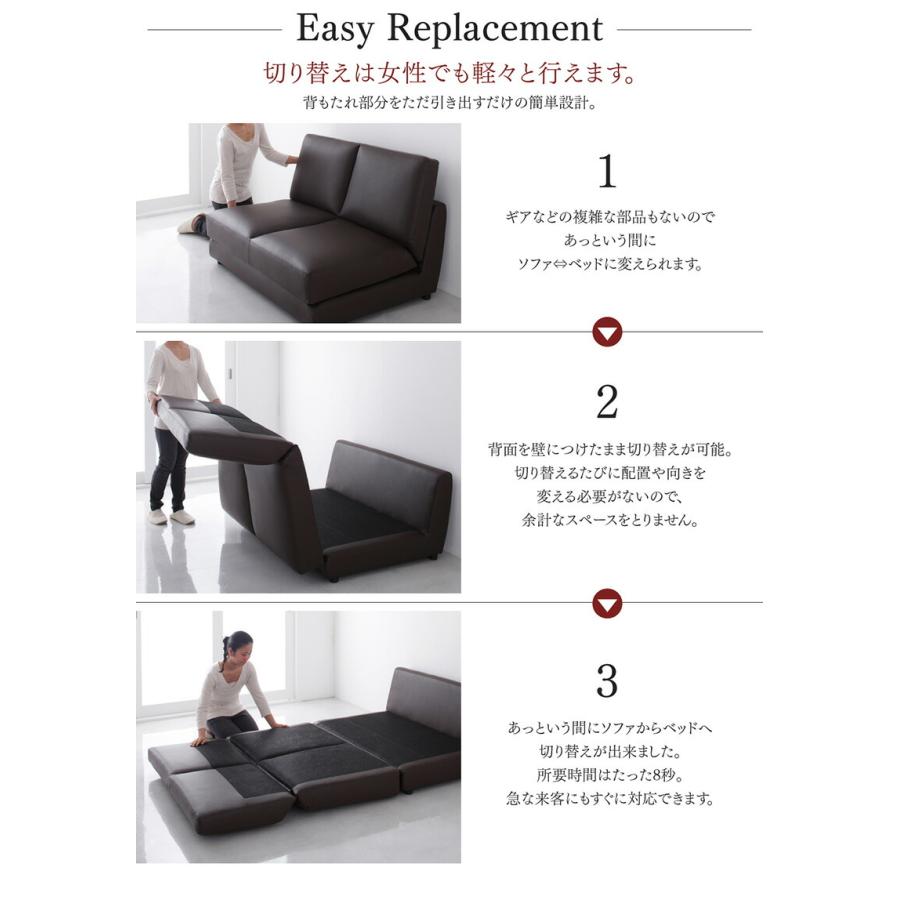 Easy Replacement

切り替えは女性でも軽々と行えます。

背もたれ部分をただ引き出すだけの簡単設計。

1

ギアなどの複雑な部品もないので
あっという間に
ソファ⇔ベッドに変えられます。

2

背面を壁につけたまま切り替えが可能。
切り替えるたびに配置や向きを
変える必要がないので、
余計なスペースをとりません。

3

あっという間にソファからベッドへ
切り替えが出来ました。
所要時間はたった8秒。
急な来客にもすぐに対応できます。