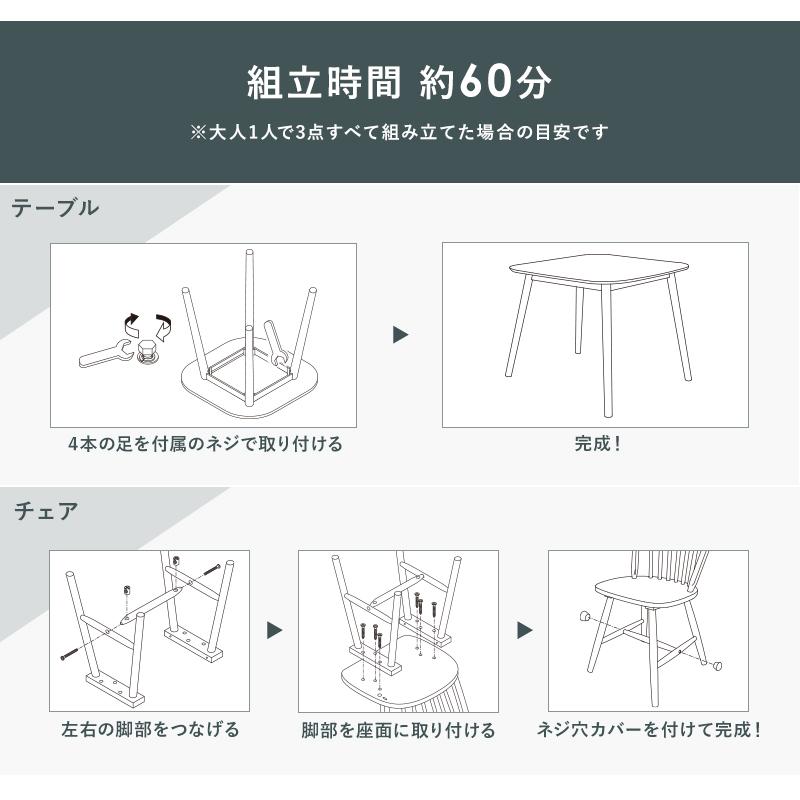 組立時間 約60分

※大人1人で3点すべて組み立てた場合の目安です

テーブル

4本の足を付属のネジで取り付ける

完成!

チェア

左右の脚部をつなげる

脚部を座面に取り付ける

ネジ穴カバーを付けて完成!