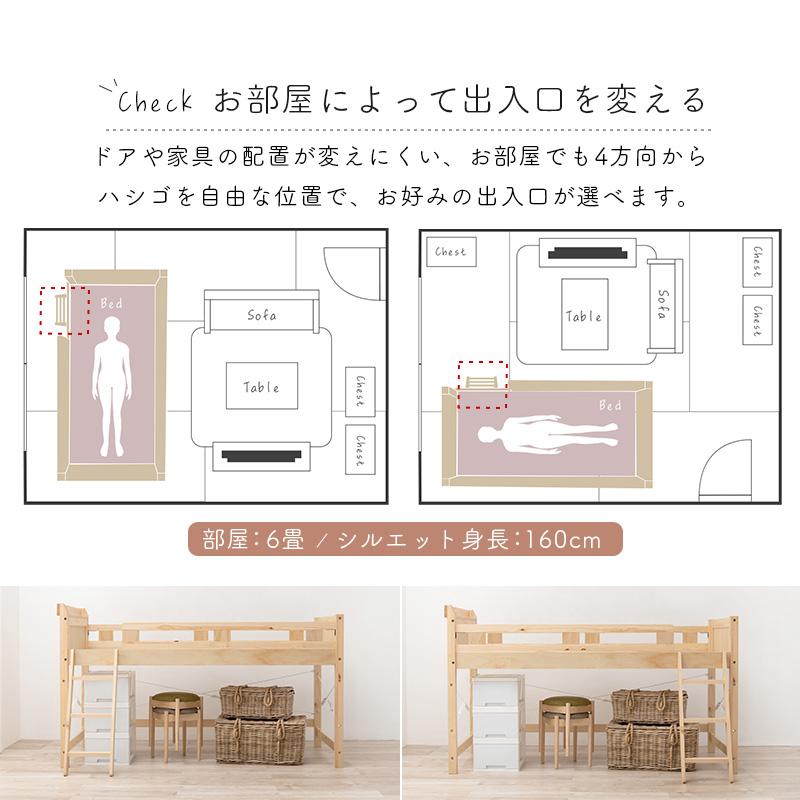 Check お部屋によって出入口を変える

ドアや家具の配置が変えにくい、お部屋でも4方向からハシゴを自由な位置で、お好みの出入口が選べます。

Bed
Sofa
Table
Chest
Chest

Chest
Table
Sofa
Chest
Chest
Bed

部屋:6畳 / シルエット身長:160cm