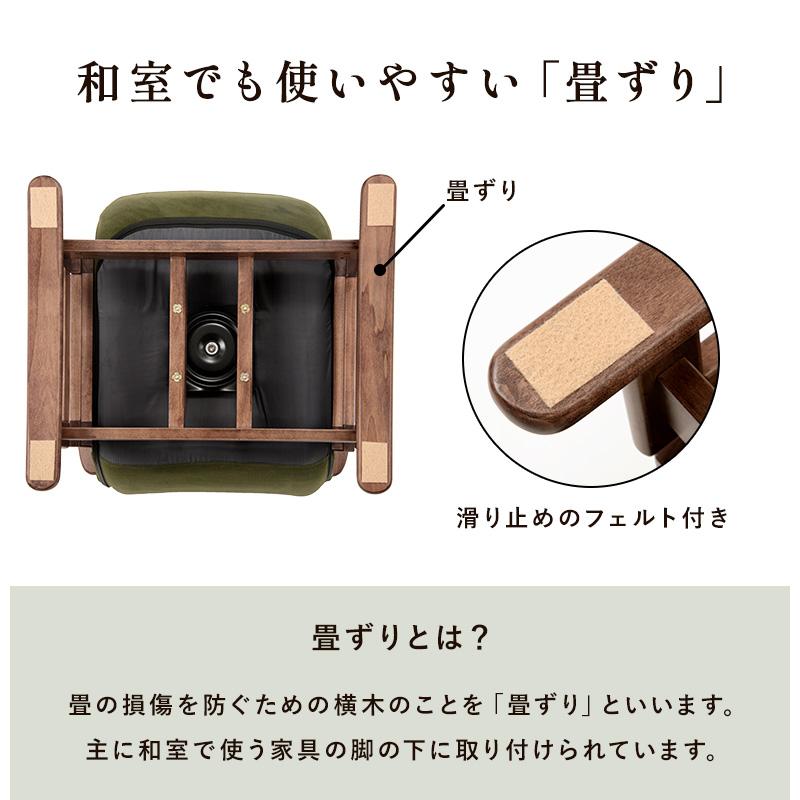 和室でも使いやすい「畳ずり」

畳ずり

滑り止めのフェルト付き

畳ずりとは？

畳の損傷を防ぐための横木のことを「畳ずり」といいます。
主に和室で使う家具の脚の下に取り付けられています。