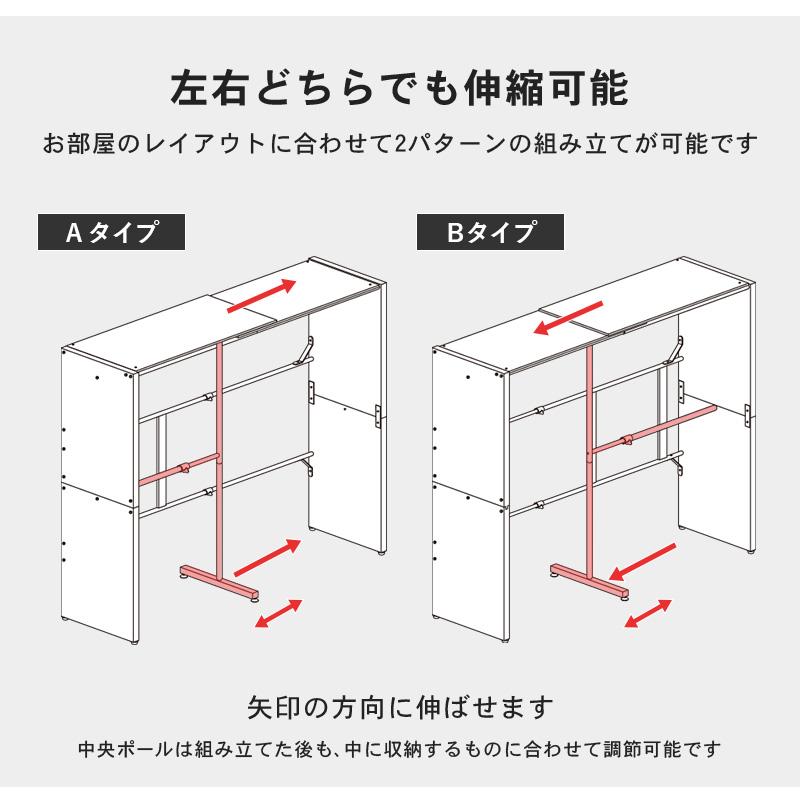 左右どちらでも伸縮可能

お部屋のレイアウトに合わせて2パターンの組み立てが可能です

Aタイプ

Bタイプ

矢印の方向に伸ばせます

中央ポールは組み立てた後も、中に収納するものに合わせて調節可能です