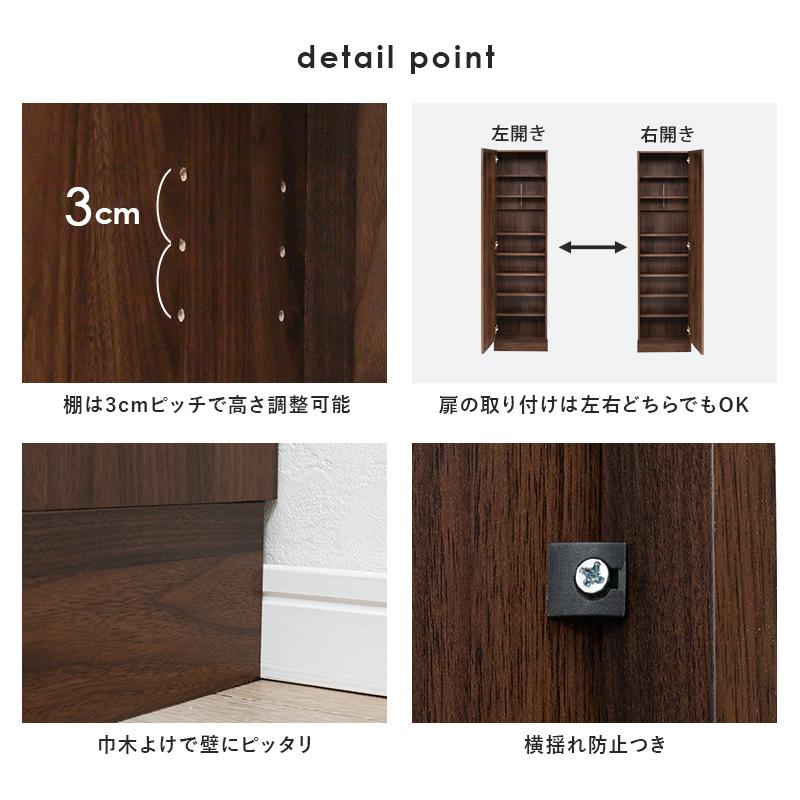 detail point

3cm

棚は3cmピッチで高さ調整可能

左開き

右開き

扉の取り付けは左右どちらでもOK

巾木よけで壁にピッタリ

横揺れ防止つき