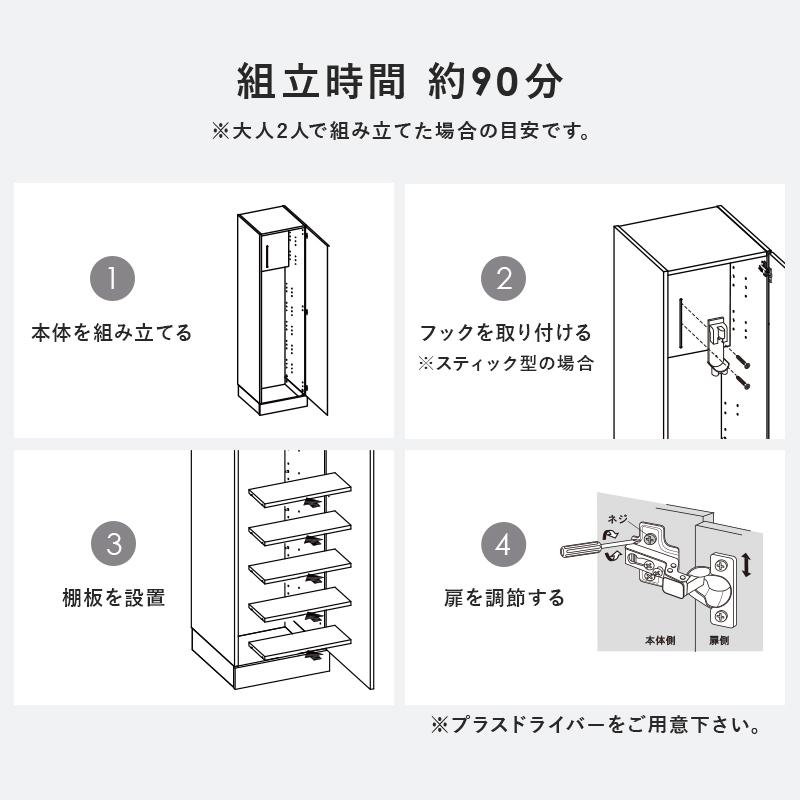 組立時間 約90分

※大人2人で組み立てた場合の目安です。

1

本体を組み立てる

2

フックを取り付ける

※スティック型の場合

3

棚板を設置

4

扉を調節する

ネジ

本体側

扉側

※プラスドライバーをご用意下さい。