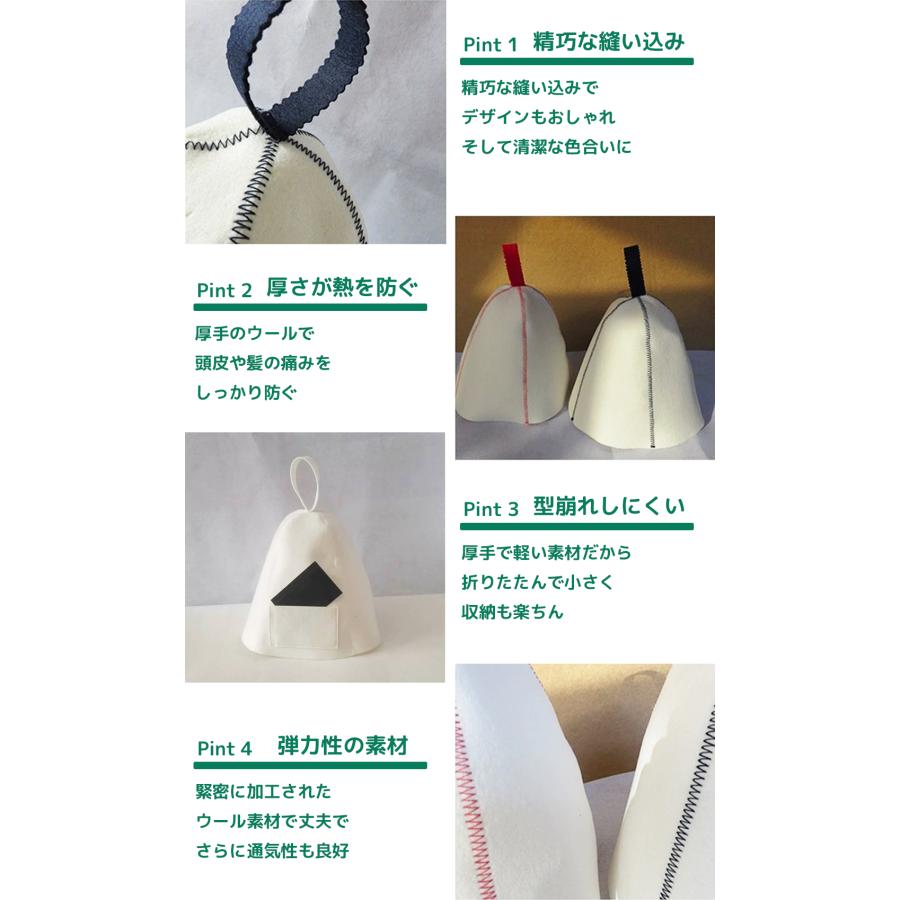 Pint 1 精巧な縫い込み

精巧な縫い込みで
デザインもおしゃれ
そして清潔な色合いに

Pint 2 厚さが熱を防ぐ

厚手のウールで
頭皮や髪の痛みを
しっかり防ぐ

Pint 3 型崩れしにくい

厚手で軽い素材だから
折りたたんで小さく
収納も楽ちん

Pint 4 弾力性の素材

緊密に加工された
ウール素材で丈夫で
さらに通気性も良好