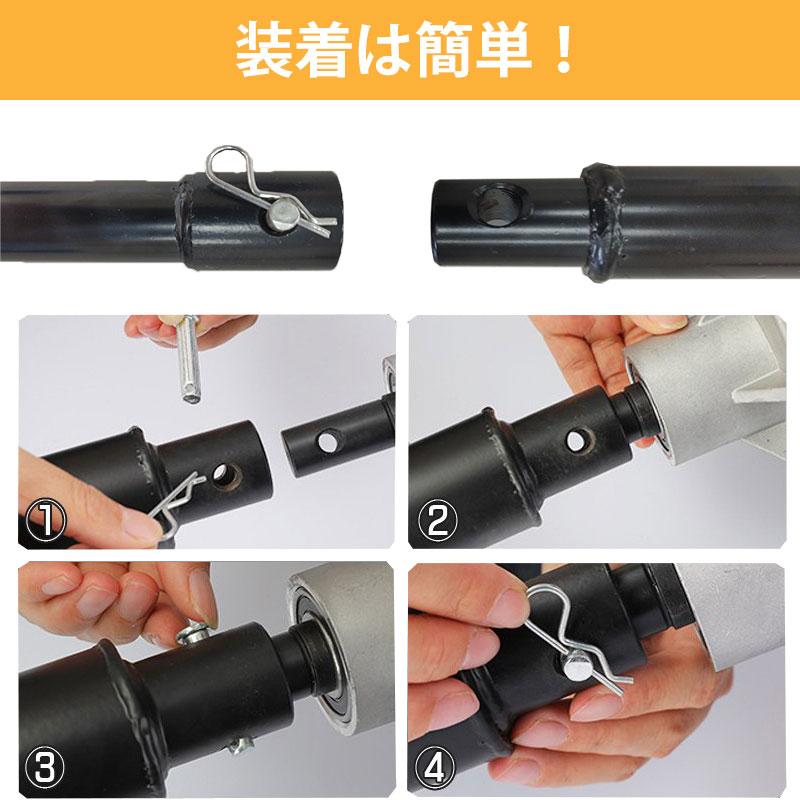 装着は簡単！

①

②

③

④