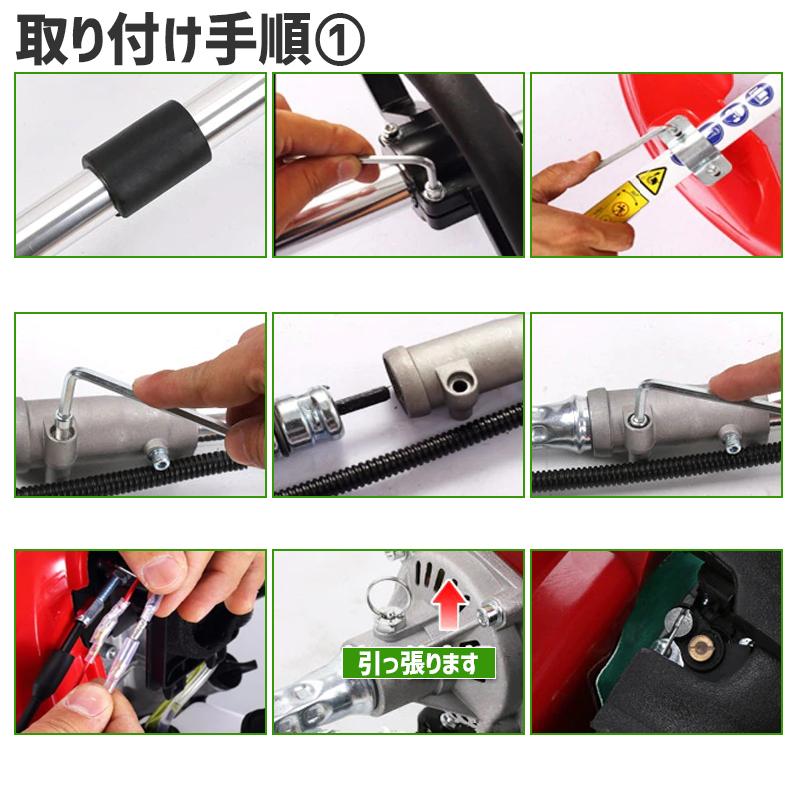 取り付け手順①

引っ張ります