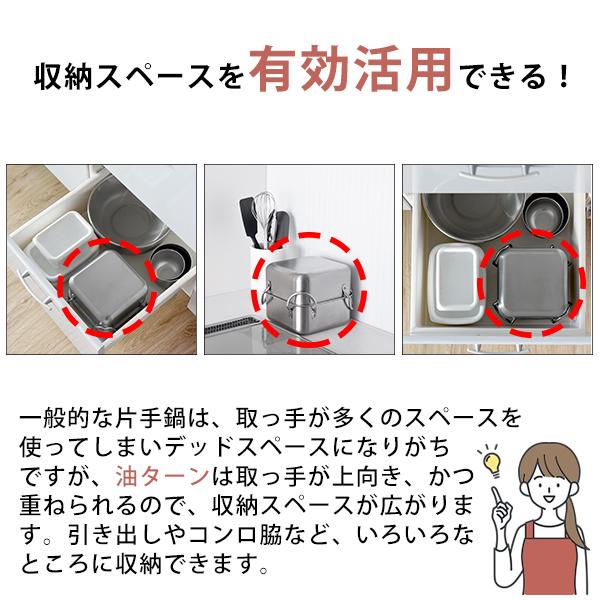 収納スペースを有効活用できる！

一般的な片手鍋は、取っ手が多くのスペースを使ってしまいデッドスペースになりがちですが、油ターンは取っ手が上向き、かつ重ねられるので、収納スペースが広がります。引き出しやコンロ脇など、いろいろなところに収納できます。