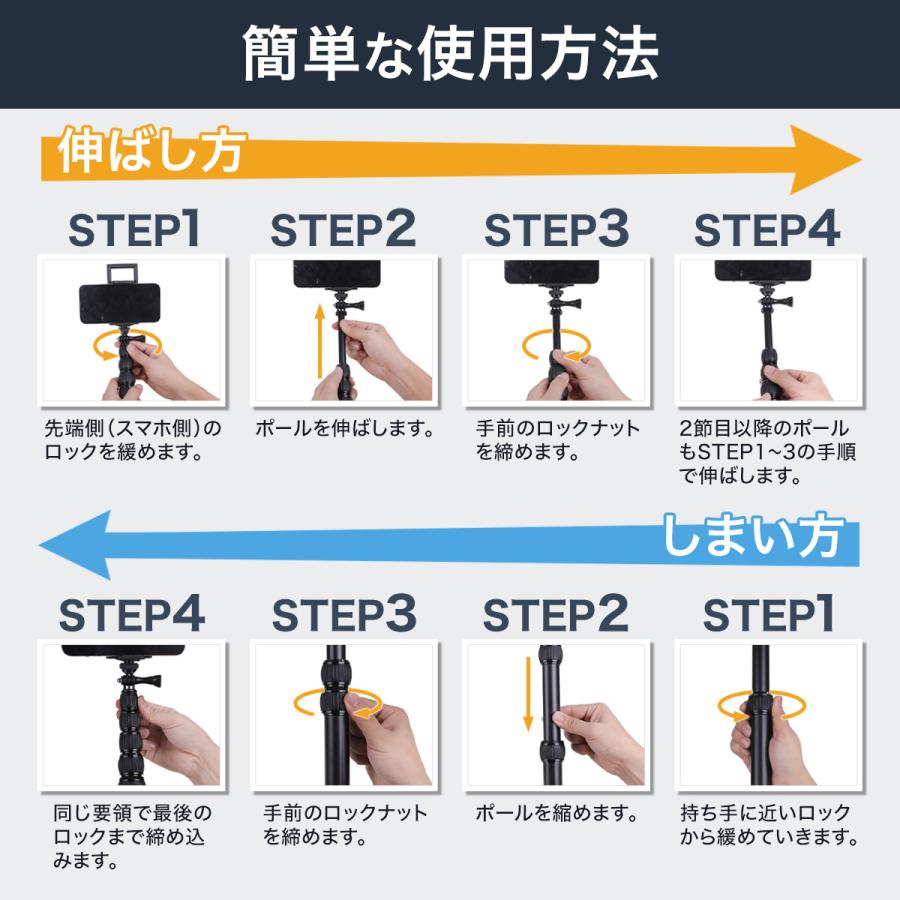 簡単な使用方法

伸ばし方

STEP1

先端側(スマホ側)のロックを緩めます。

STEP2

ポールを伸ばします。

STEP3

手前のロックナットを締めます。

STEP4

2節目以降のポールもSTEP1~3の手順で伸ばします。

しまい方

STEP4

同じ要領で最後のロックまで締め込みます。

STEP3

手前のロックナットを締めます。

STEP2

ポールを縮めます。

STEP1

持ち手に近いロックから緩めていきます。