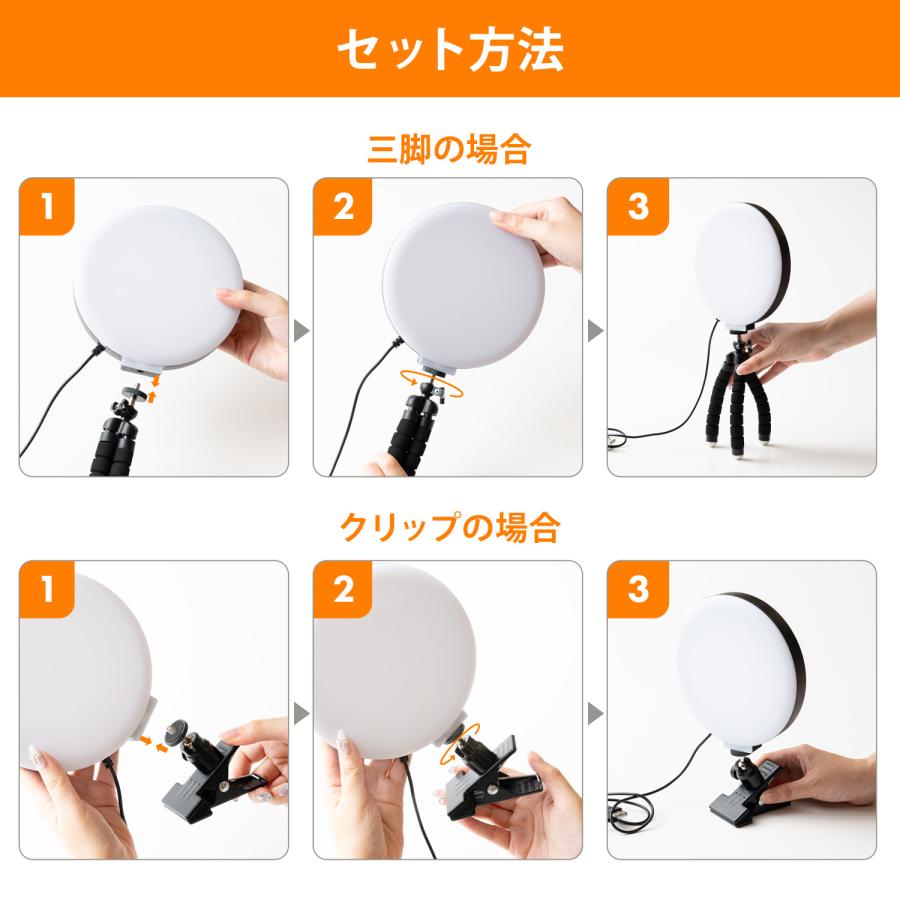 セット方法

三脚の場合

1

2

3

クリップの場合

1

2

3