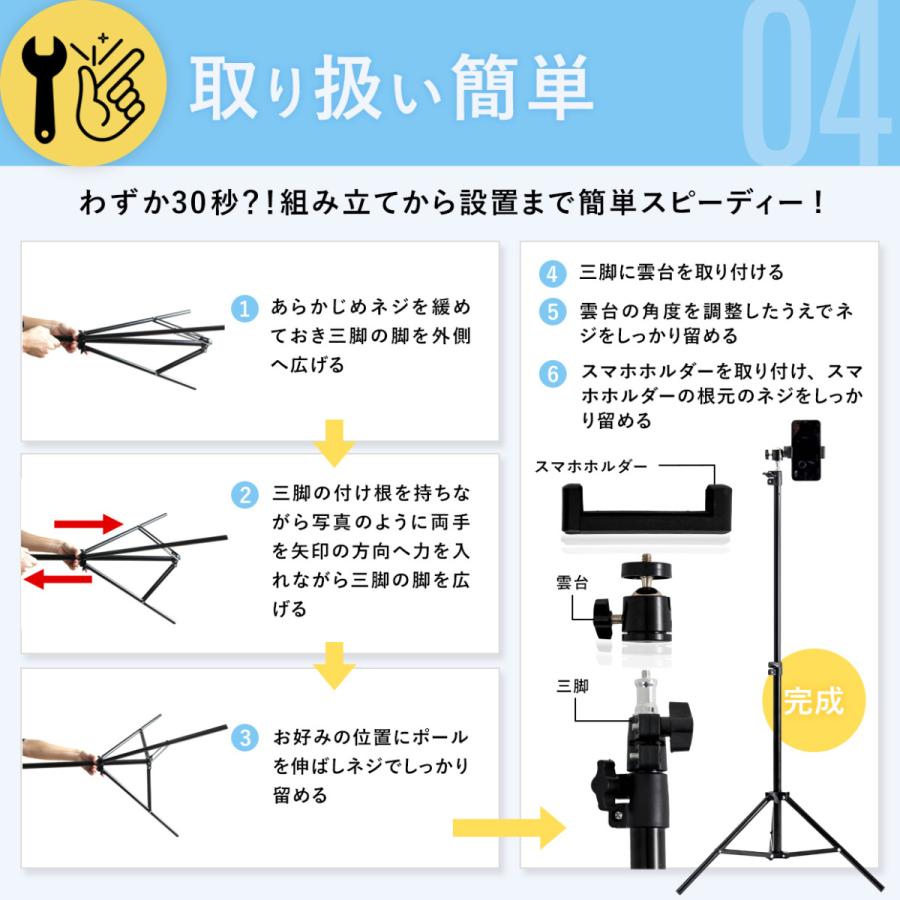 取り扱い簡単

04

わずか30秒?!組み立てから設置まで簡単スピーディー!

1 あらかじめネジを緩めておき三脚の脚を外側へ広げる

2 三脚の付け根を持ちながら写真のように両手を矢印の方向へ力を入れながら三脚の脚を広げる

3 お好みの位置にポールを伸ばしネジでしっかり留める

4 三脚に雲台を取り付ける

5 雲台の角度を調整したうえでネジをしっかり留める

6 スマホホルダーを取り付け、スマホホルダーの根元のネジをしっかり留める

スマホホルダー

雲台

三脚

完成