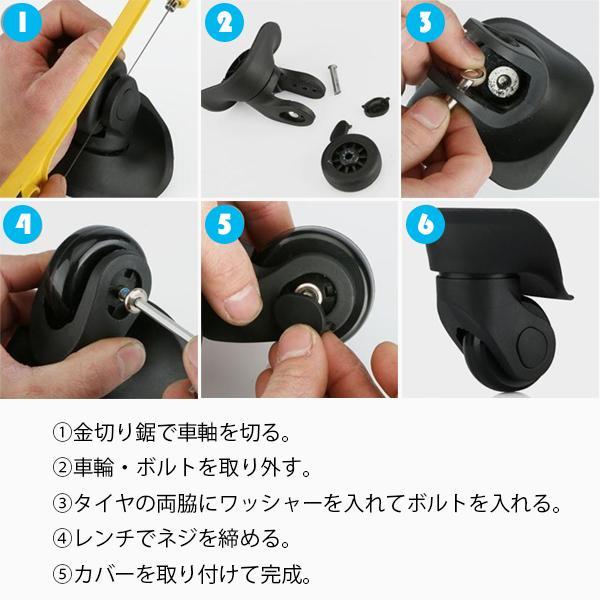 1

2

3

4

5

6

①金切り鋸で車軸を切る。

②車輪・ボルトを取り外す。

③タイヤの両脇にワッシャーを入れてボルトを入れる。

④レンチでネジを締める。

⑤カバーを取り付けて完成。