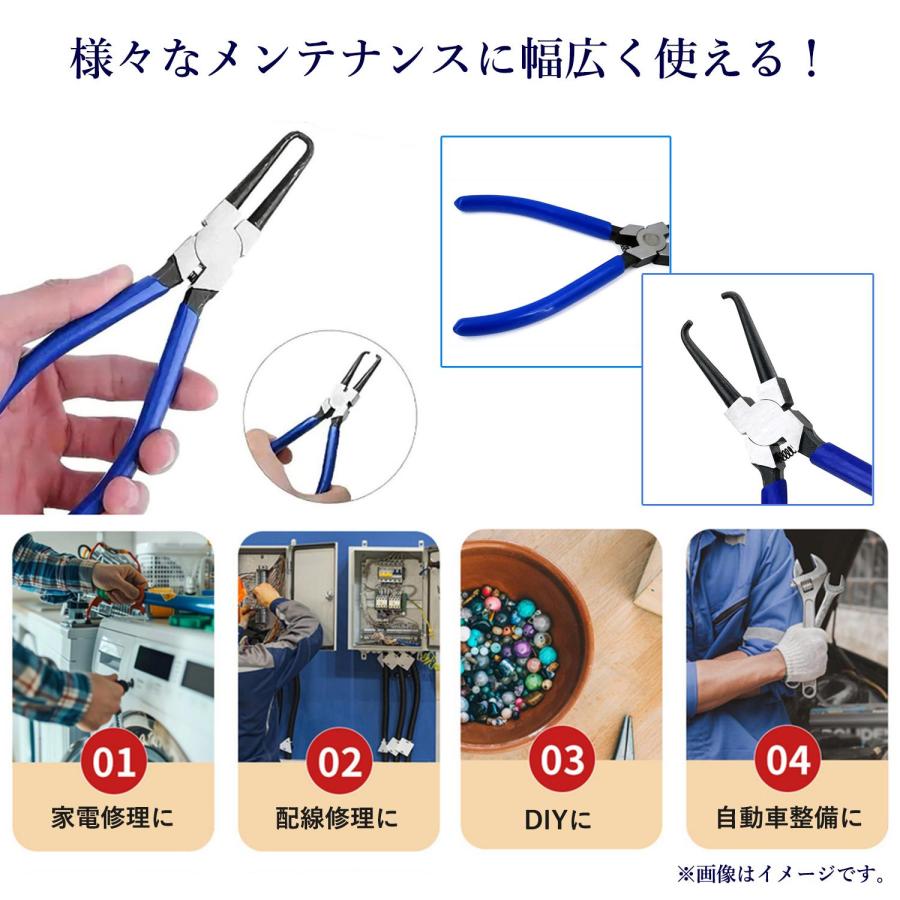 様々なメンテナンスに幅広く使える！

01
家電修理に

02
配線修理に

03
DIYに

04
自動車整備に

※画像はイメージです。