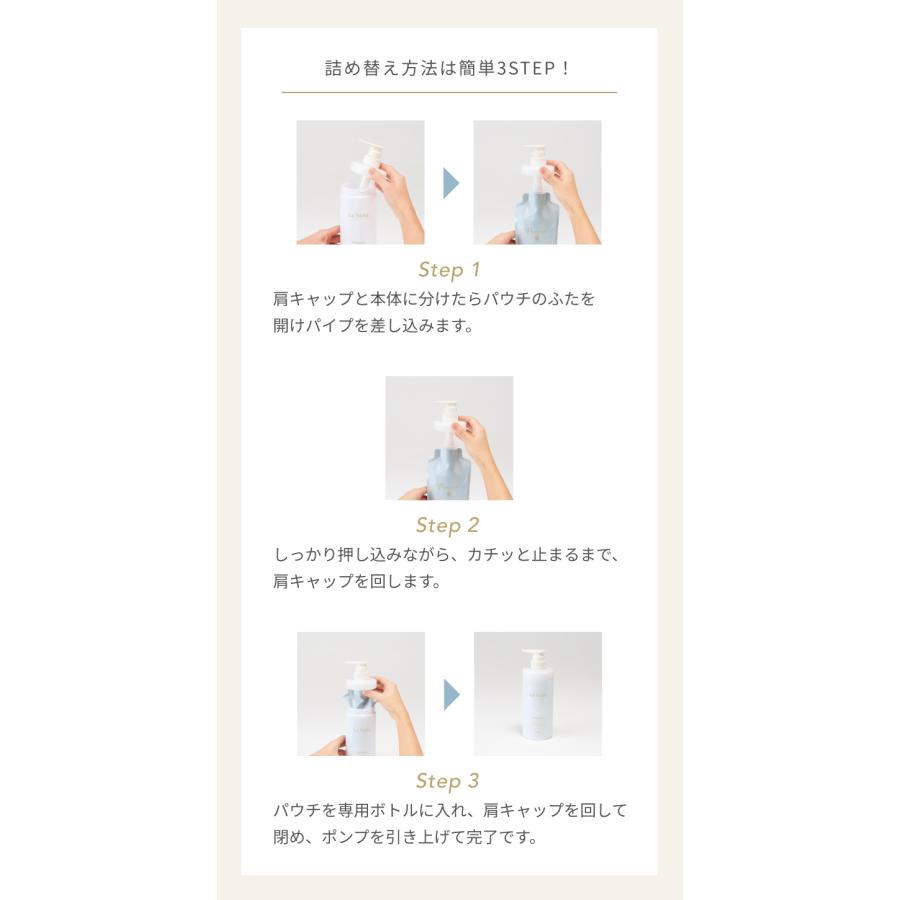 詰め替え方法は簡単3STEP！

Step 1
肩キャップと本体に分けたらパウチのふたを開けパイプを差し込みます。

Step 2
しっかり押し込みながら、カチッと止まるまで、肩キャップを回します。

Step 3
パウチを専用ボトルに入れ、肩キャップを回して閉め、ポンプを引き上げて完了です。