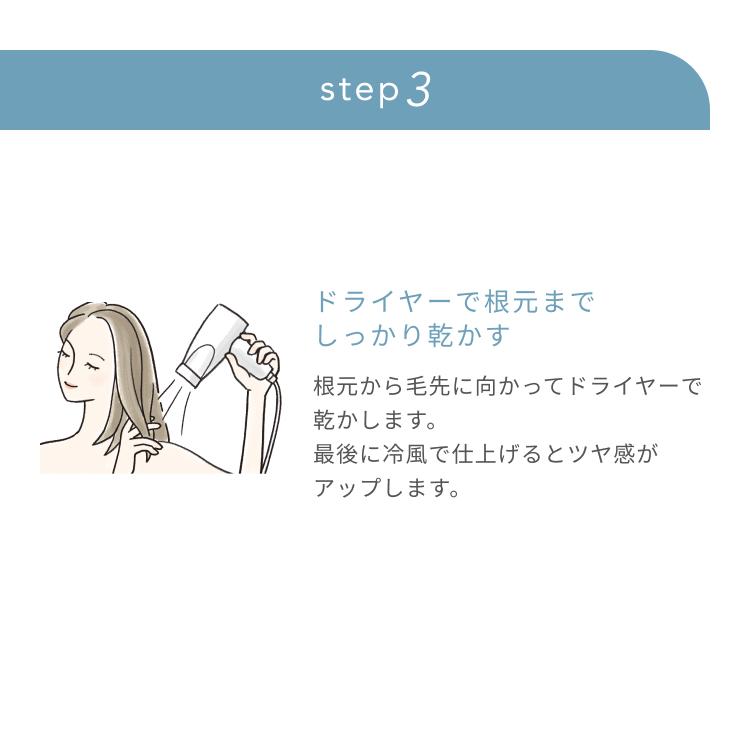 step 3

ドライヤーで根元まで
しっかり乾かす

根元から毛先に向かってドライヤーで乾かします。
最後に冷風で仕上げるとツヤ感がアップします。