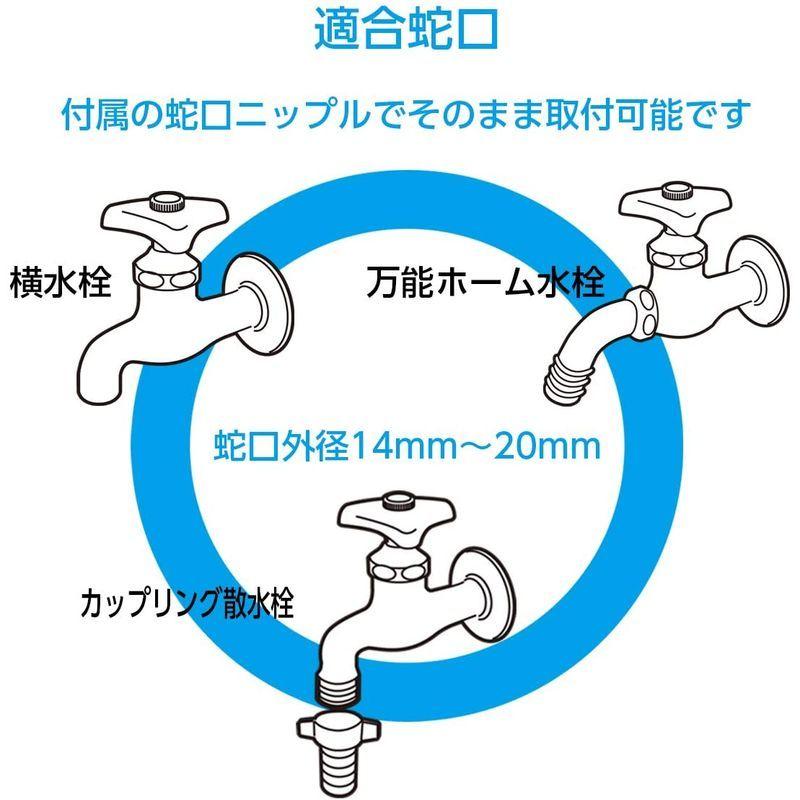 適合蛇口

付属の蛇口ニップルでそのまま取付可能です

横水栓

万能ホーム水栓

蛇口外径14mm～20mm

カップリング散水栓