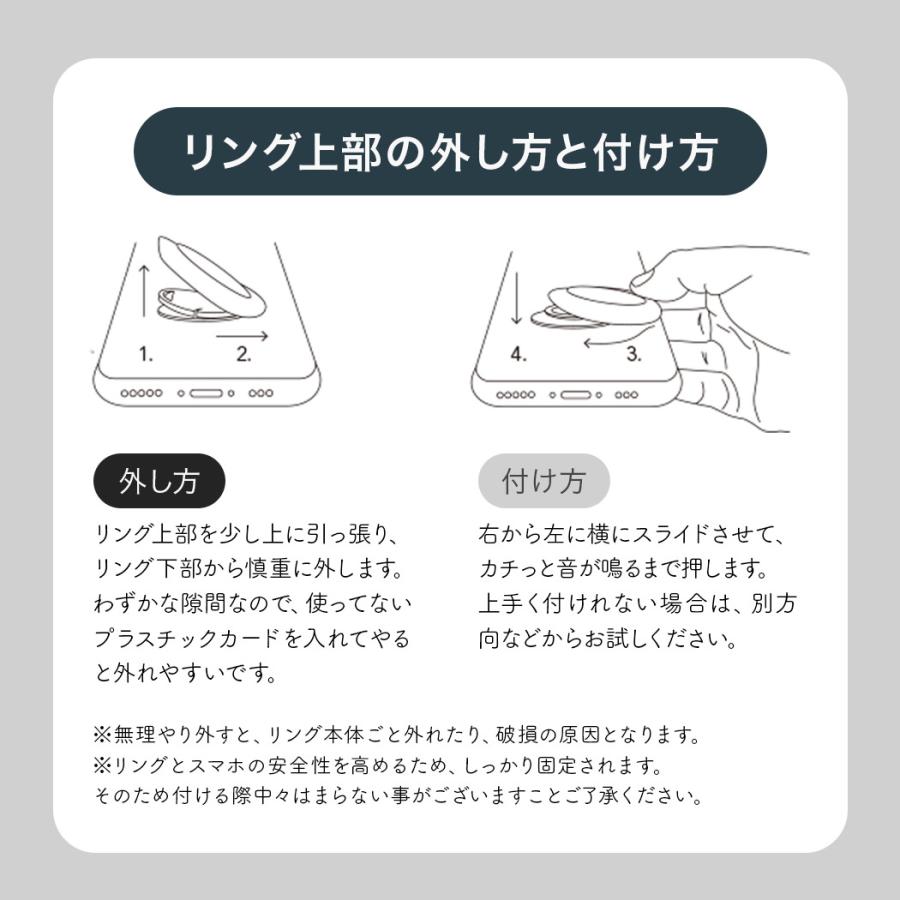 リング上部の外し方と付け方

1.
2.

4.
3.

外し方

リング上部を少し上に引っ張り、リング下部から慎重に外します。わずかな隙間なので、使ってないプラスチックカードを入れてやると外れやすいです。

付け方

右から左に横にスライドさせて、カチっと音が鳴るまで押します。上手く付けれない場合は、別方向などからお試しください。

※無理やり外すと、リング本体ごと外れたり、破損の原因となります。
※リングとスマホの安全性を高めるため、しっかり固定されます。
そのため付ける際中々はまらない事がございますことご了承ください。